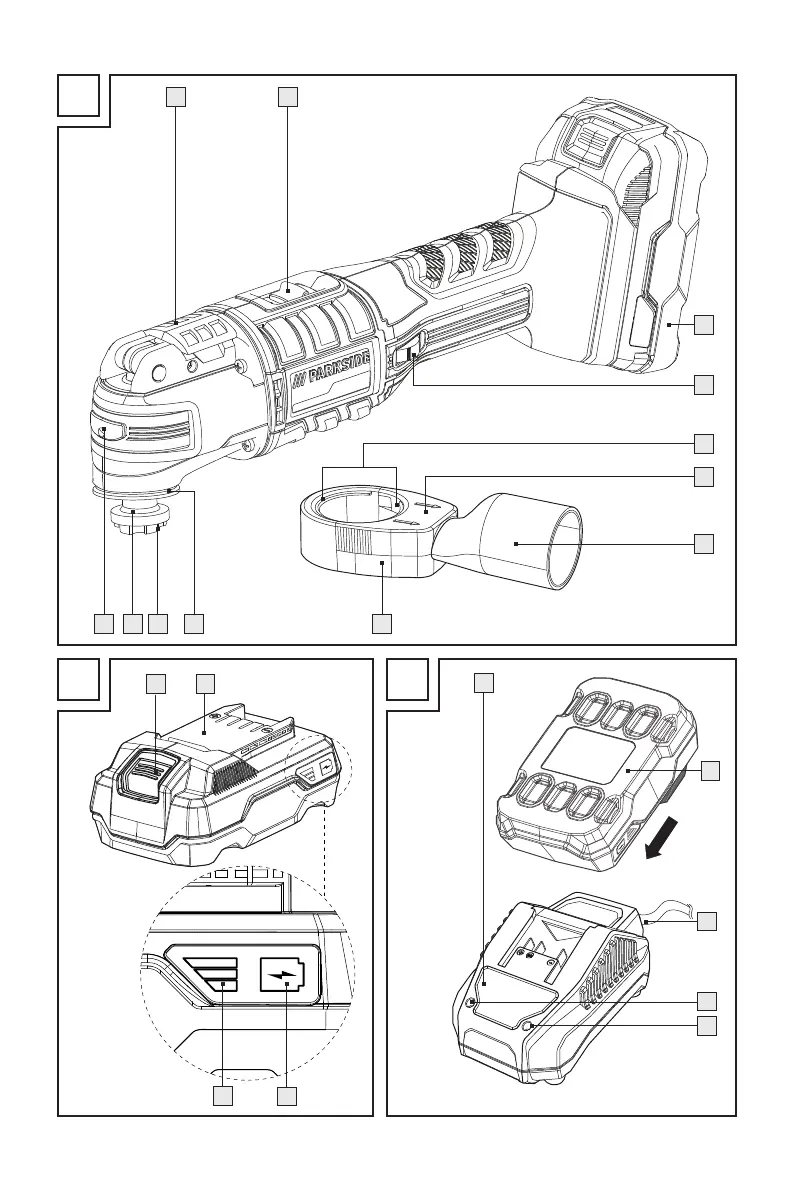 PARKSIDE