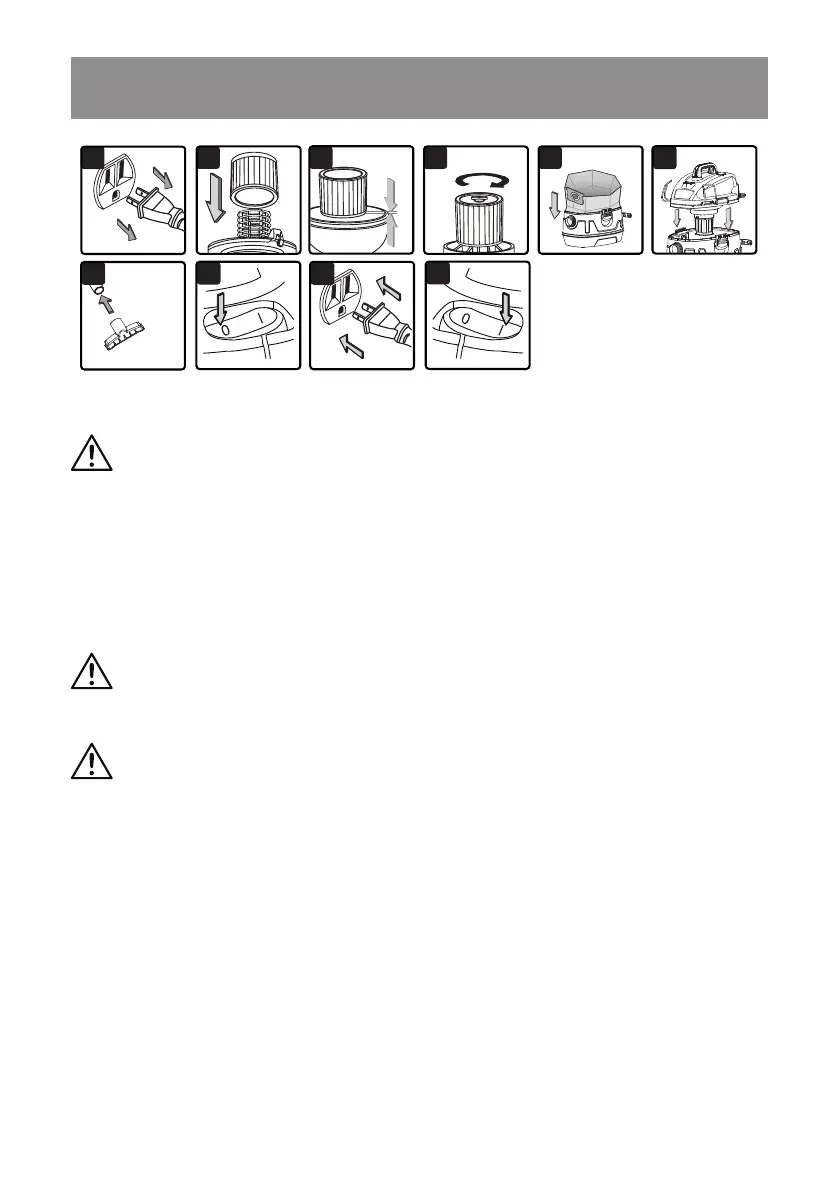 0
I
0
I