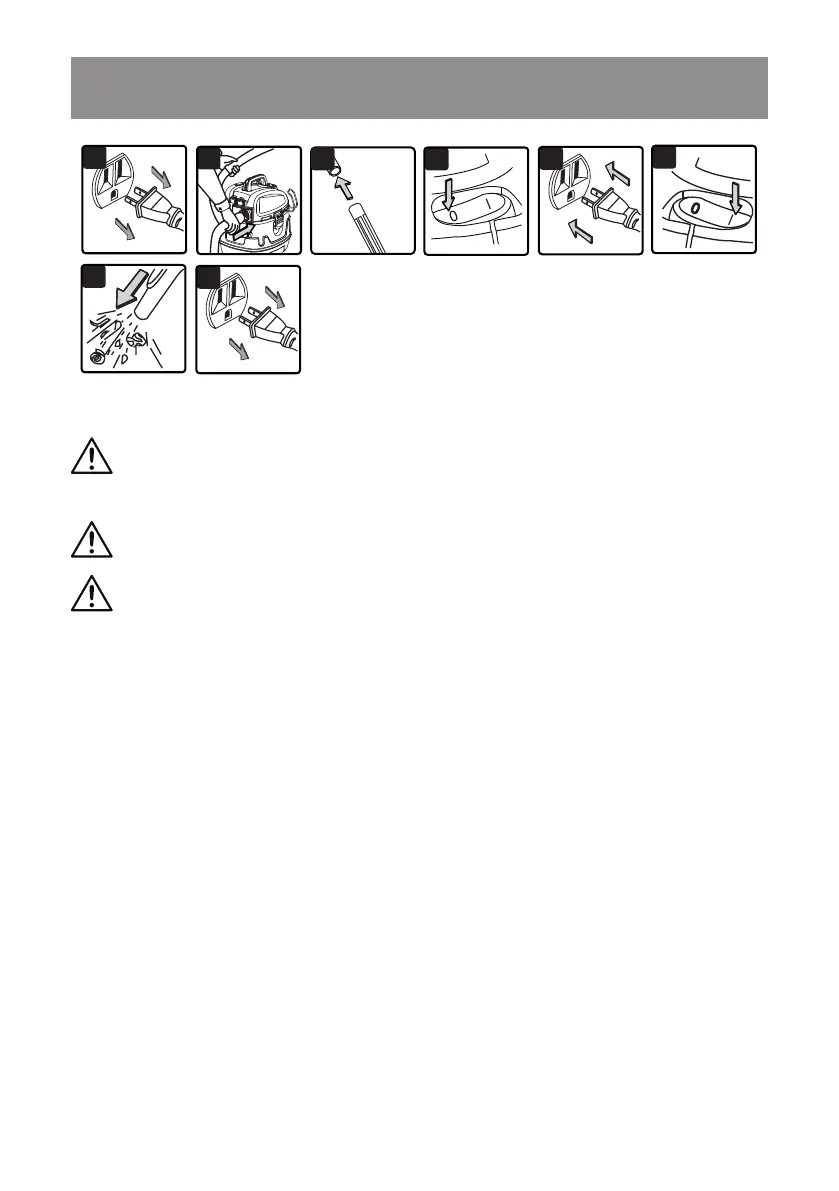 0
0