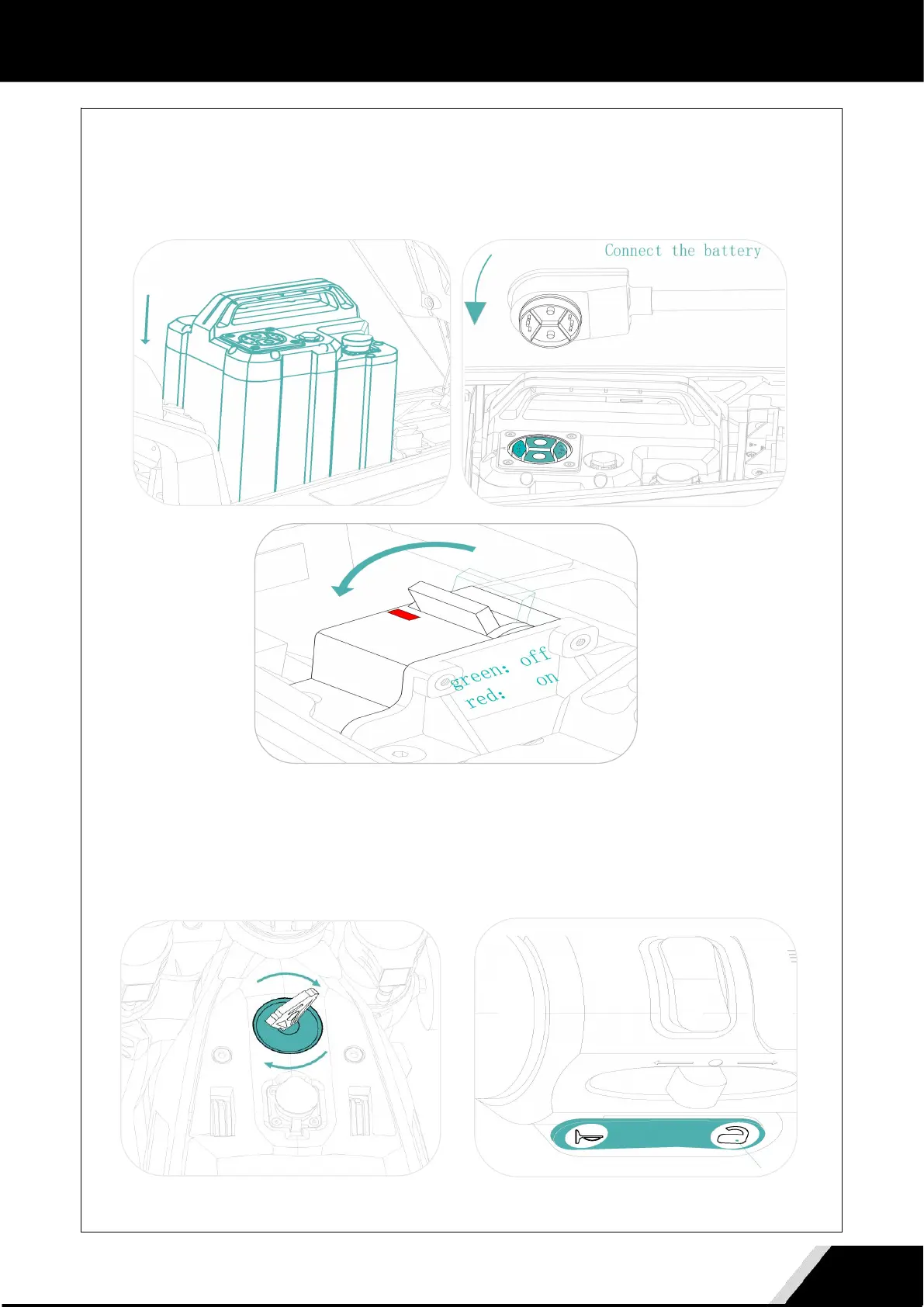 Connect the battery

green: off
red: on