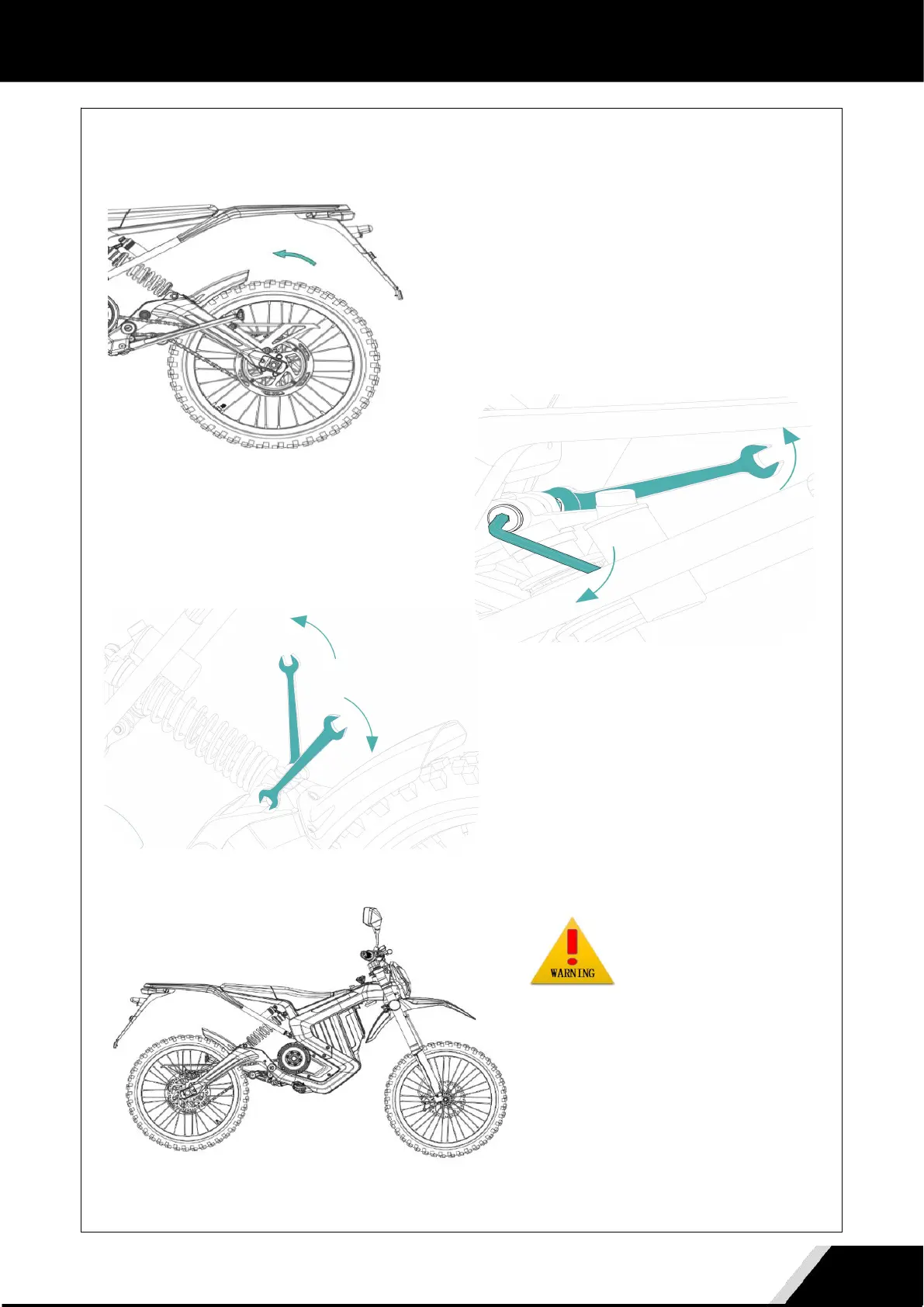 WARNING