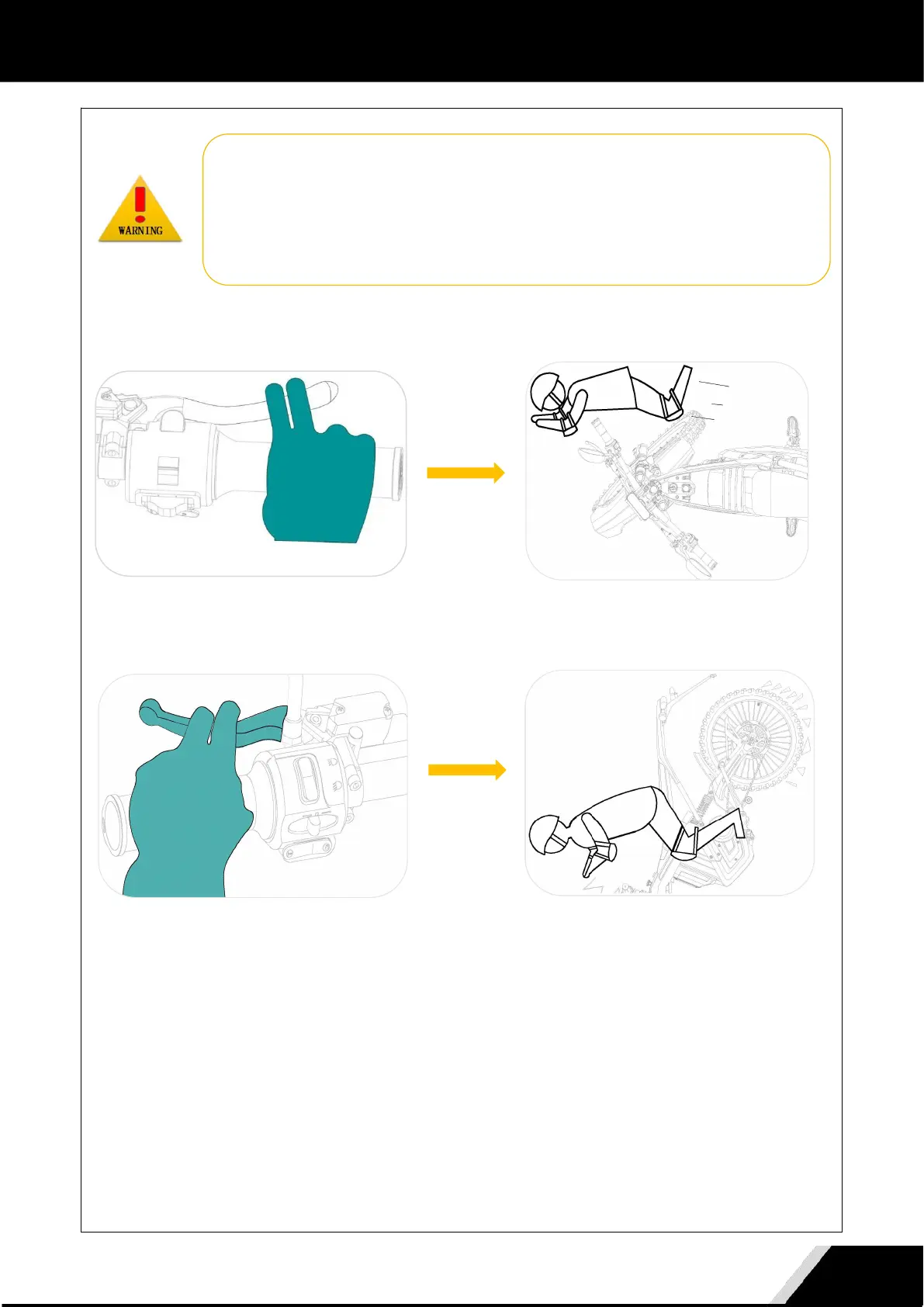 WARNING