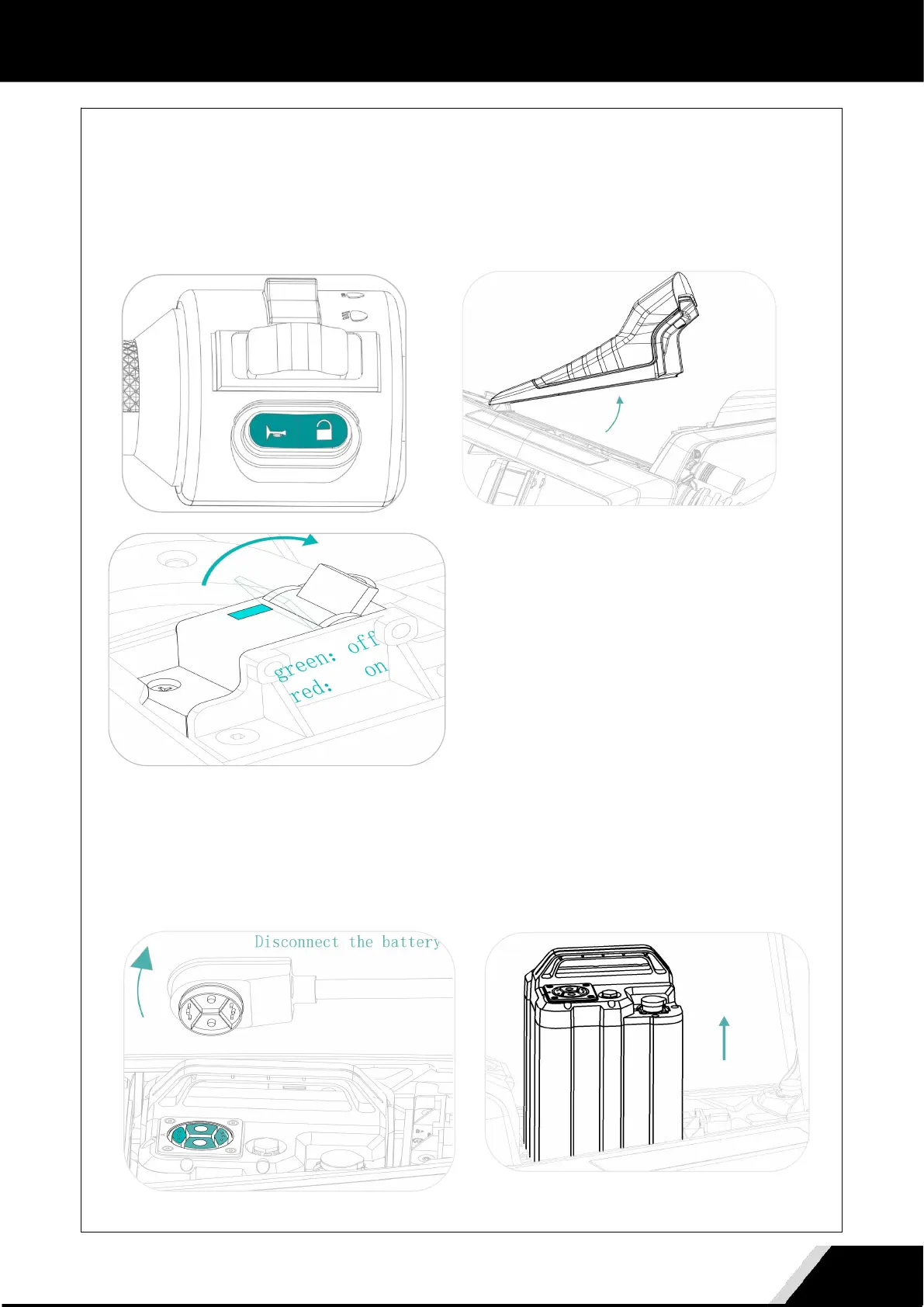 green: off
red: on

Disconnect the battery