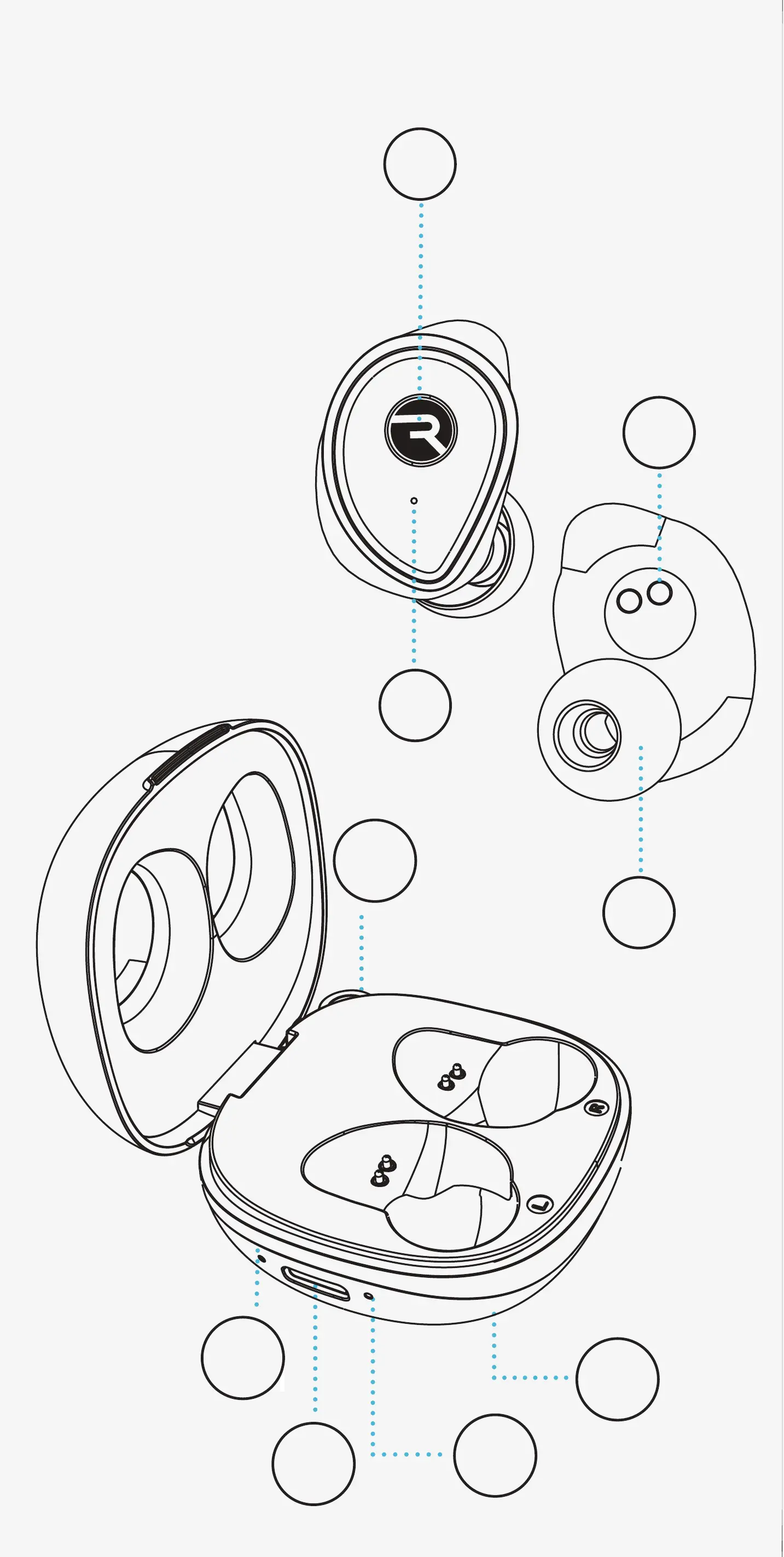 R
R
L