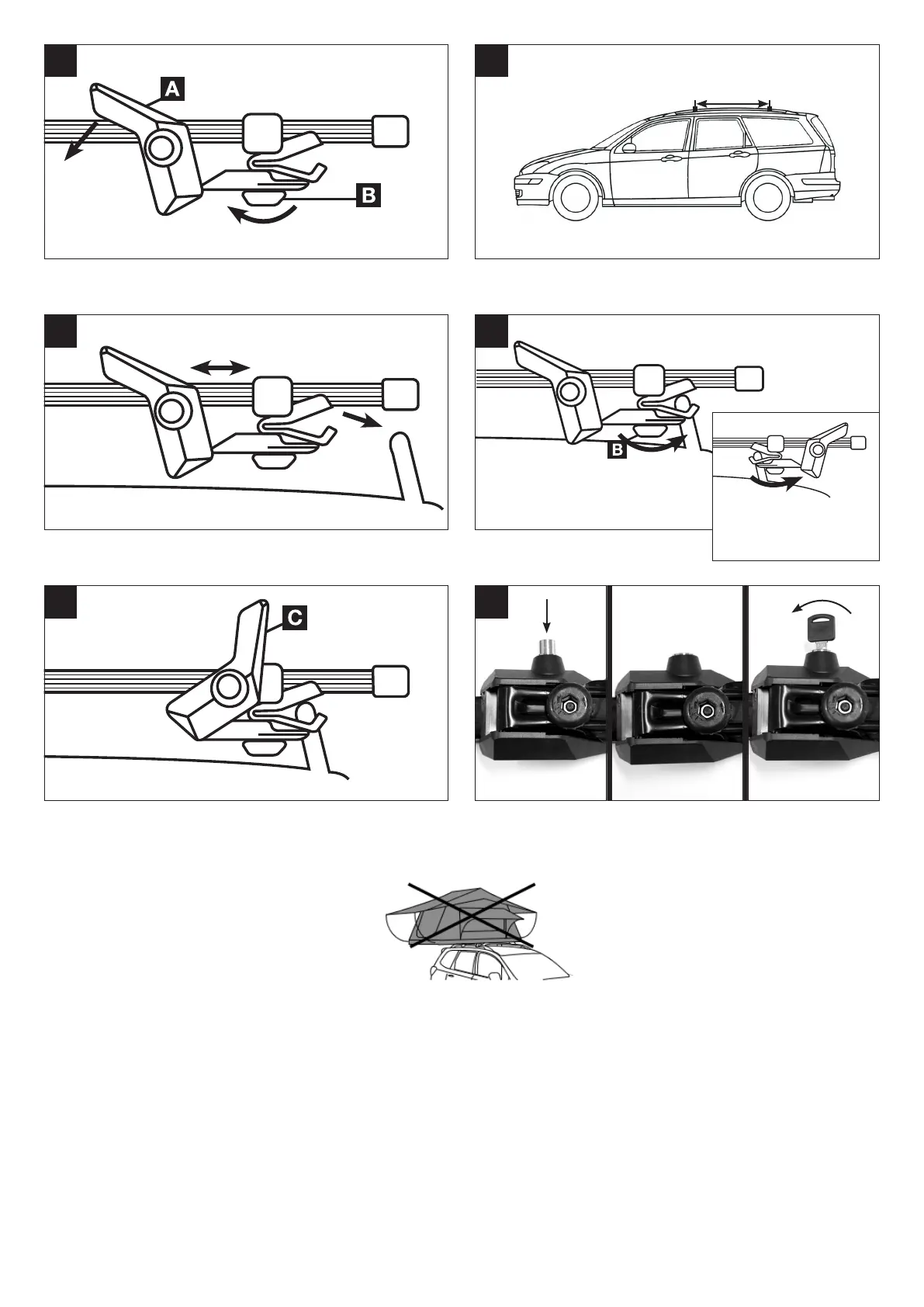 A

B

B

C