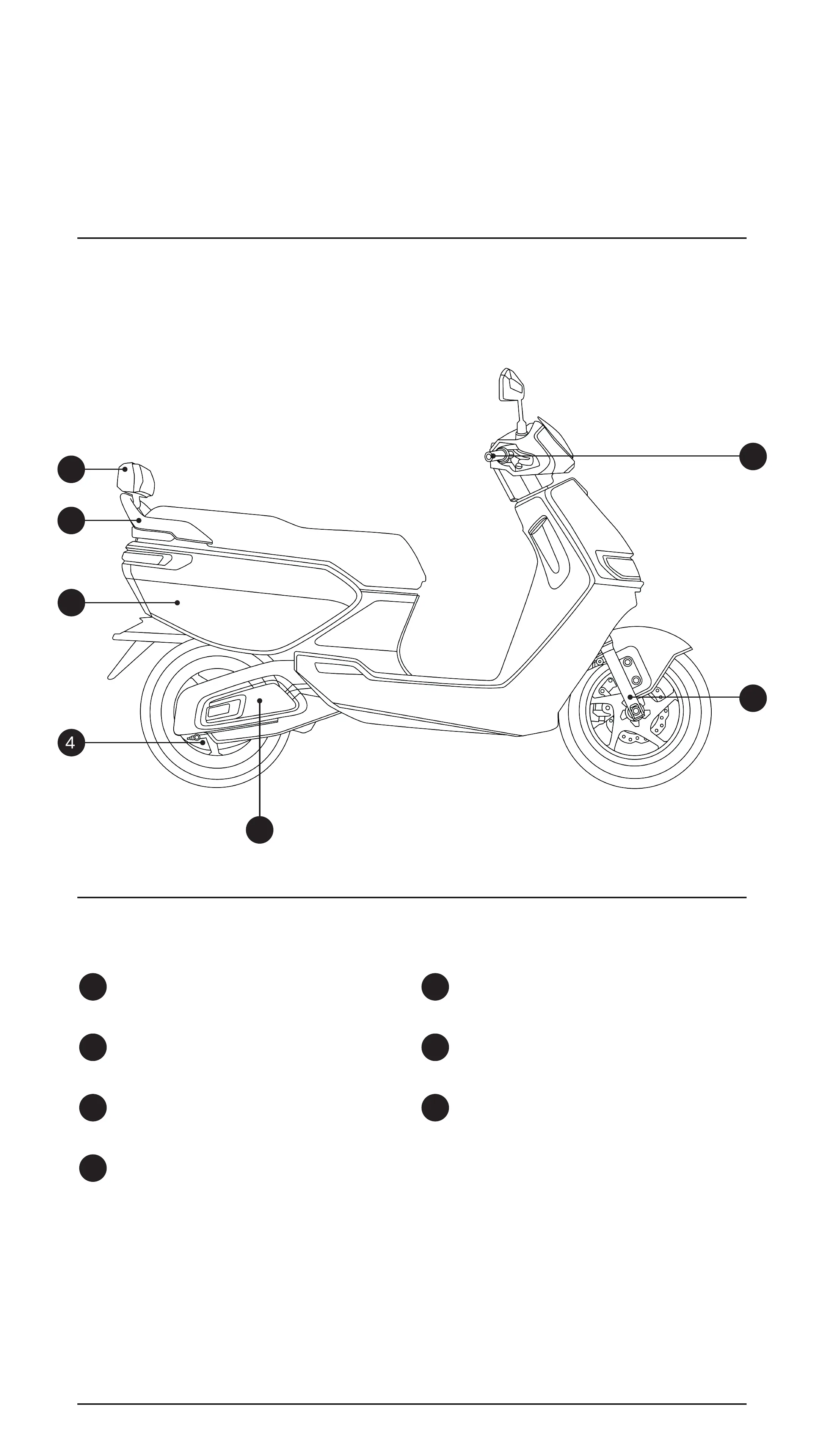 4