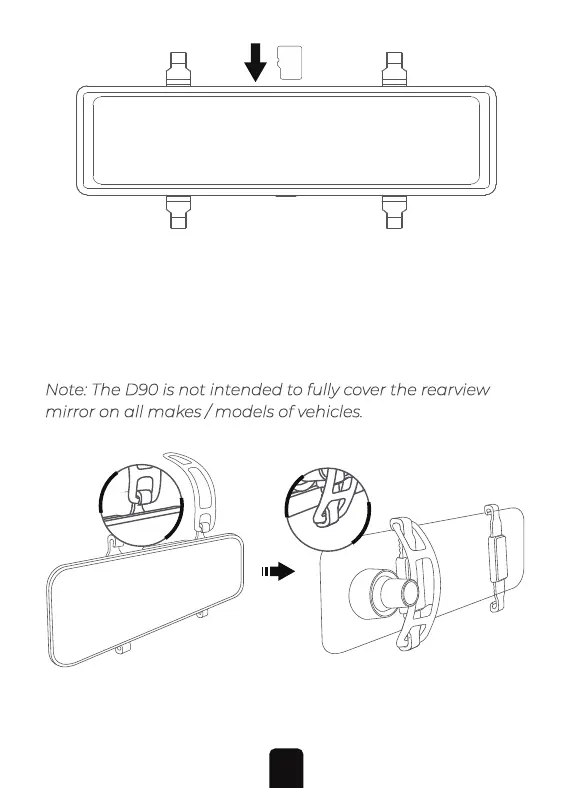 Note: The D90 is not intended to fully cover the rearview mirror on all makes / models of vehicles.