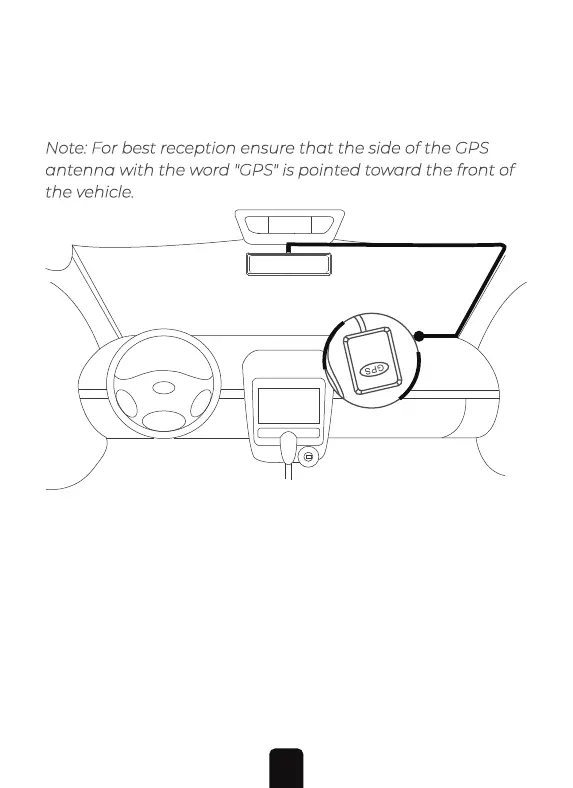 Note: For best reception ensure that the side of the GPS antenna with the word "GPS" is pointed toward the front of the vehicle.

GPS