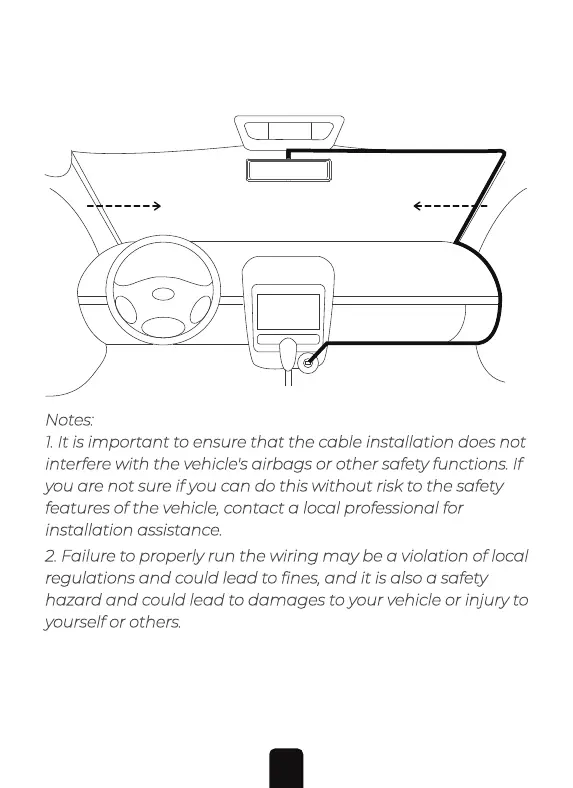 Notes:
1. It is important to ensure that the cable installation does not interfere with the vehicle's airbags or other safety functions. If you are not sure if you can do this without risk to the safety features of the vehicle, contact a local professional for installation assistance.

2. Failure to properly run the wiring may be a violation of local regulations and could lead to fines, and it is also a safety hazard and could lead to damages to your vehicle or injury to yourself or others.