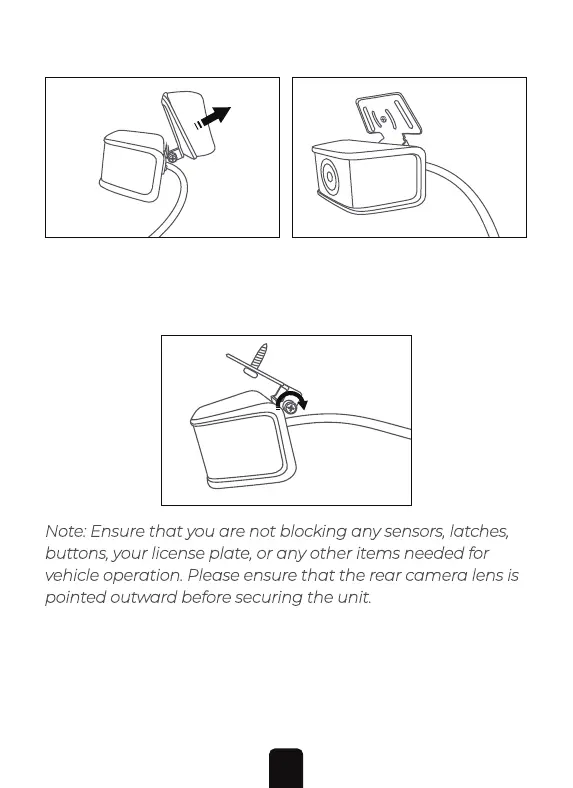 Note: Ensure that you are not blocking any sensors, latches, buttons, your license plate, or any other items needed for vehicle operation. Please ensure that the rear camera lens is pointed outward before securing the unit.