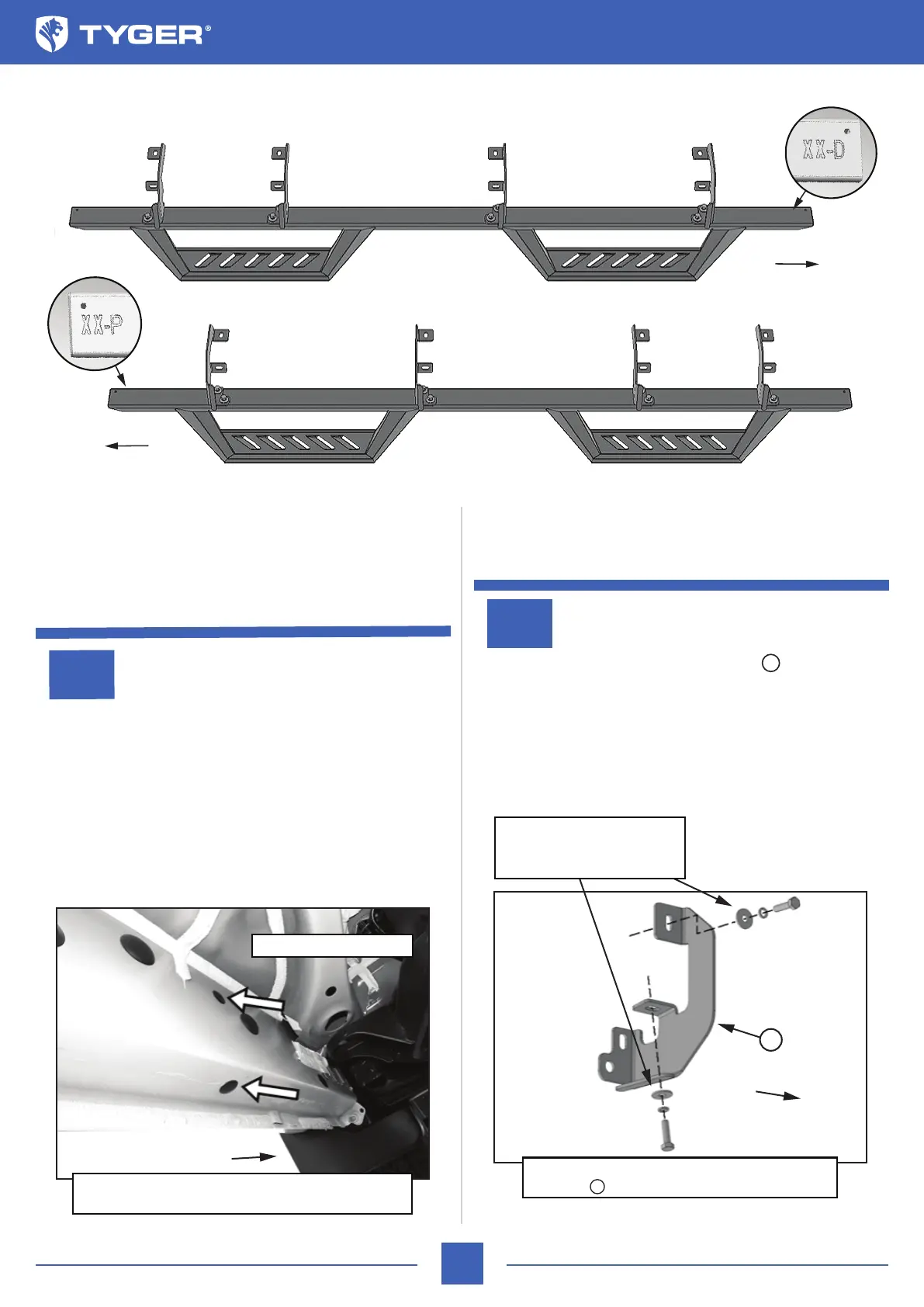 TYGER®

XX-D

XX-P