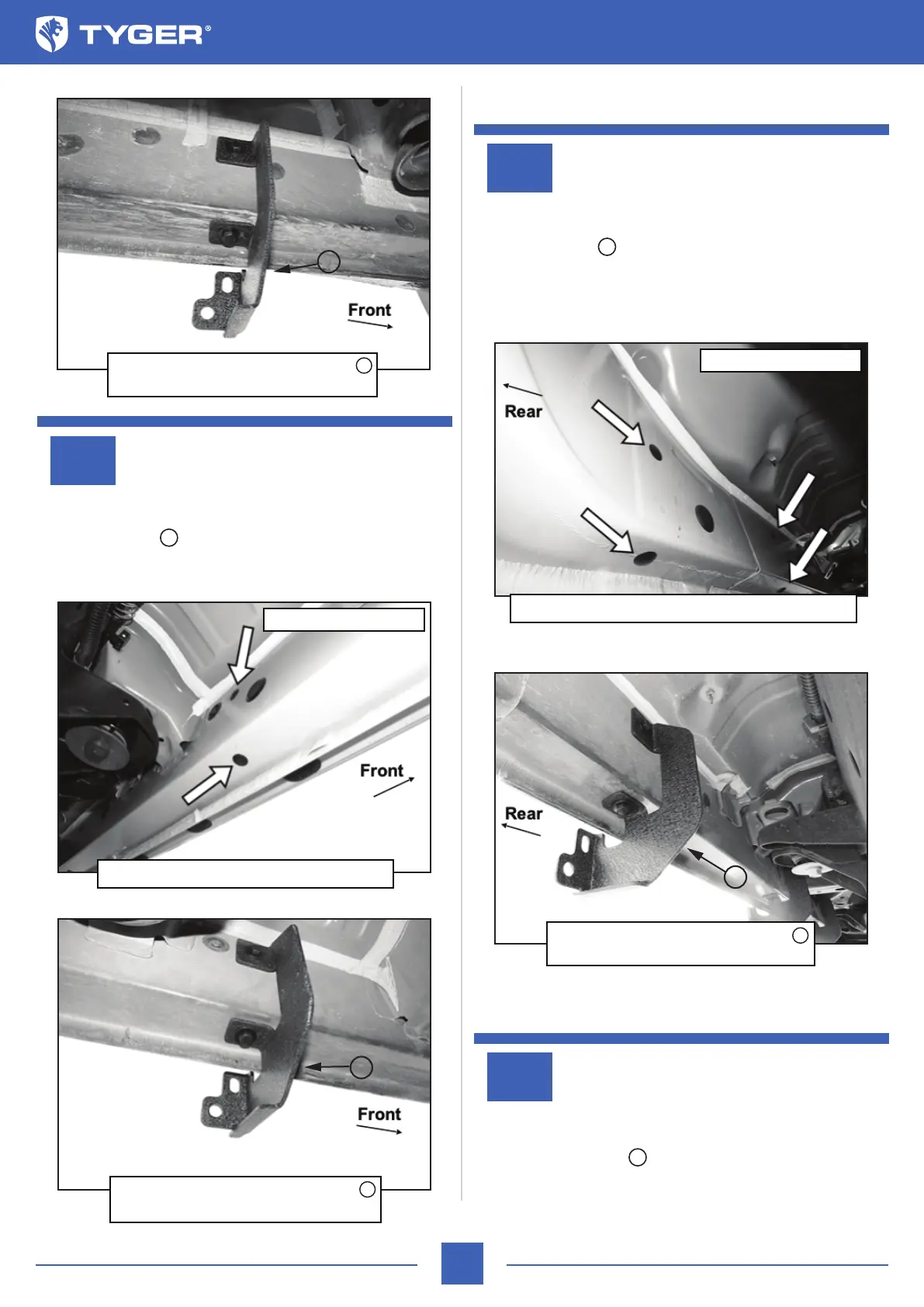 TYGER®

Front

Front

Front

Rear

Rear