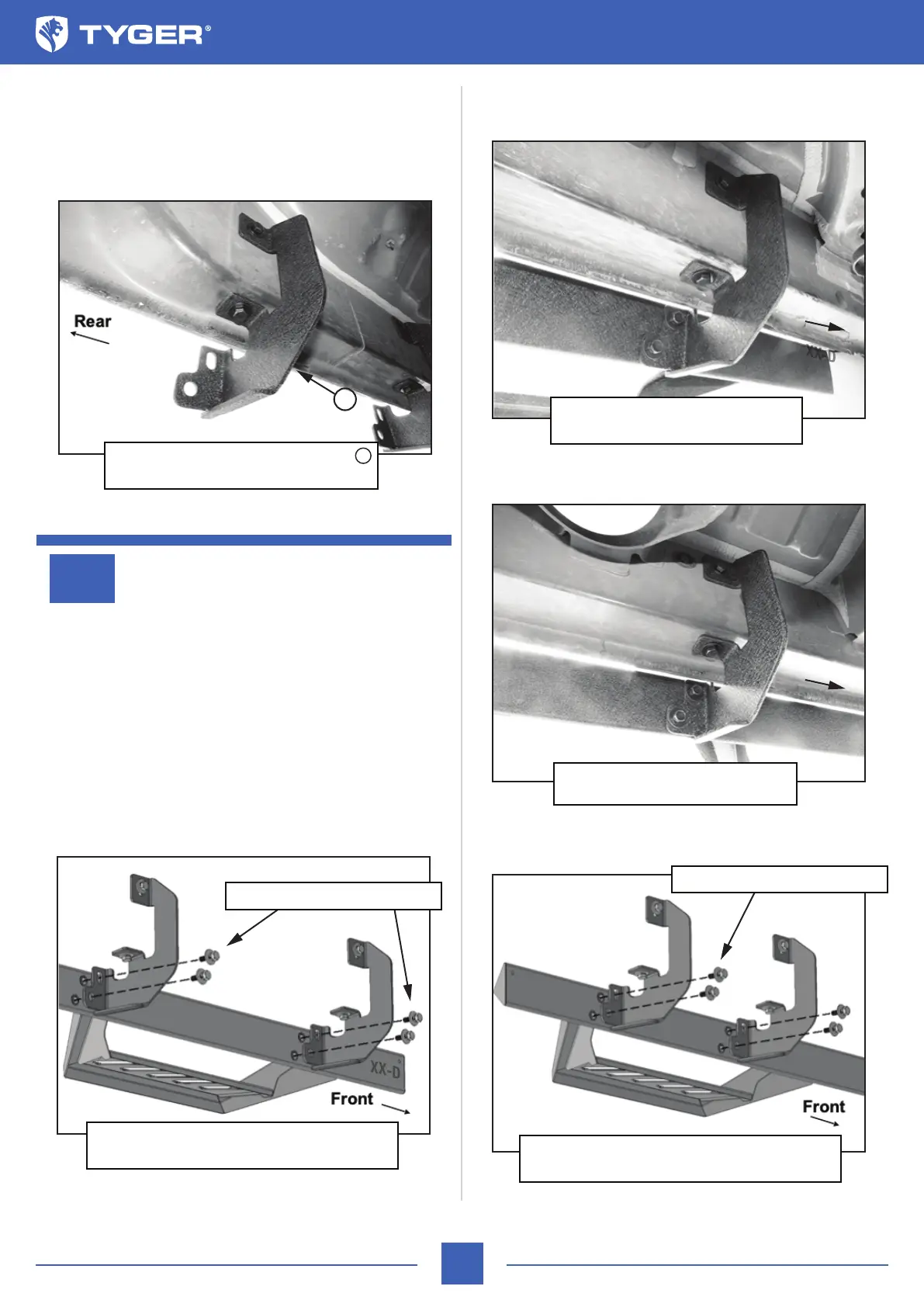 TYGER®

Rear

XX-D

XX-D

Front

Front