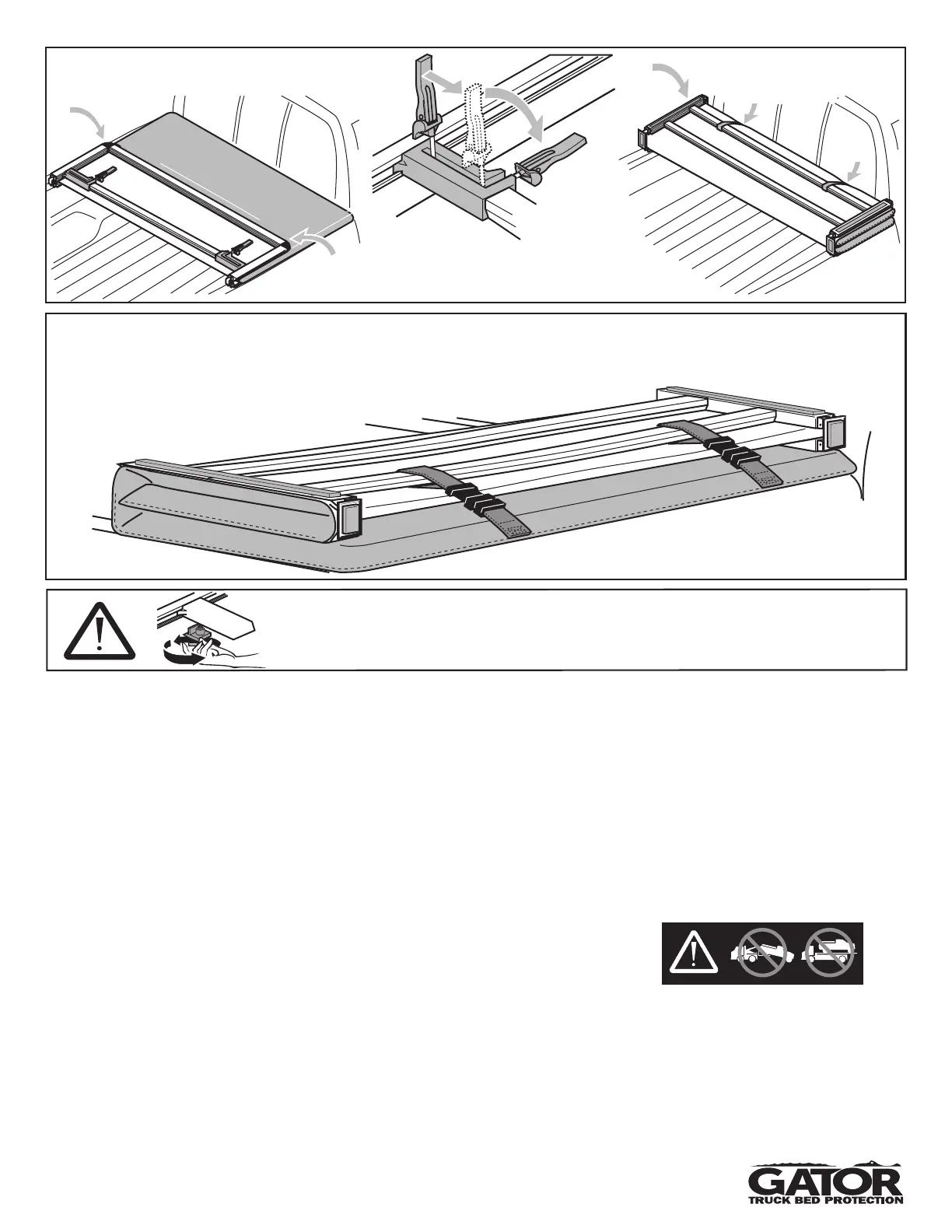 GATOR
TRUCK BED PROTECTION