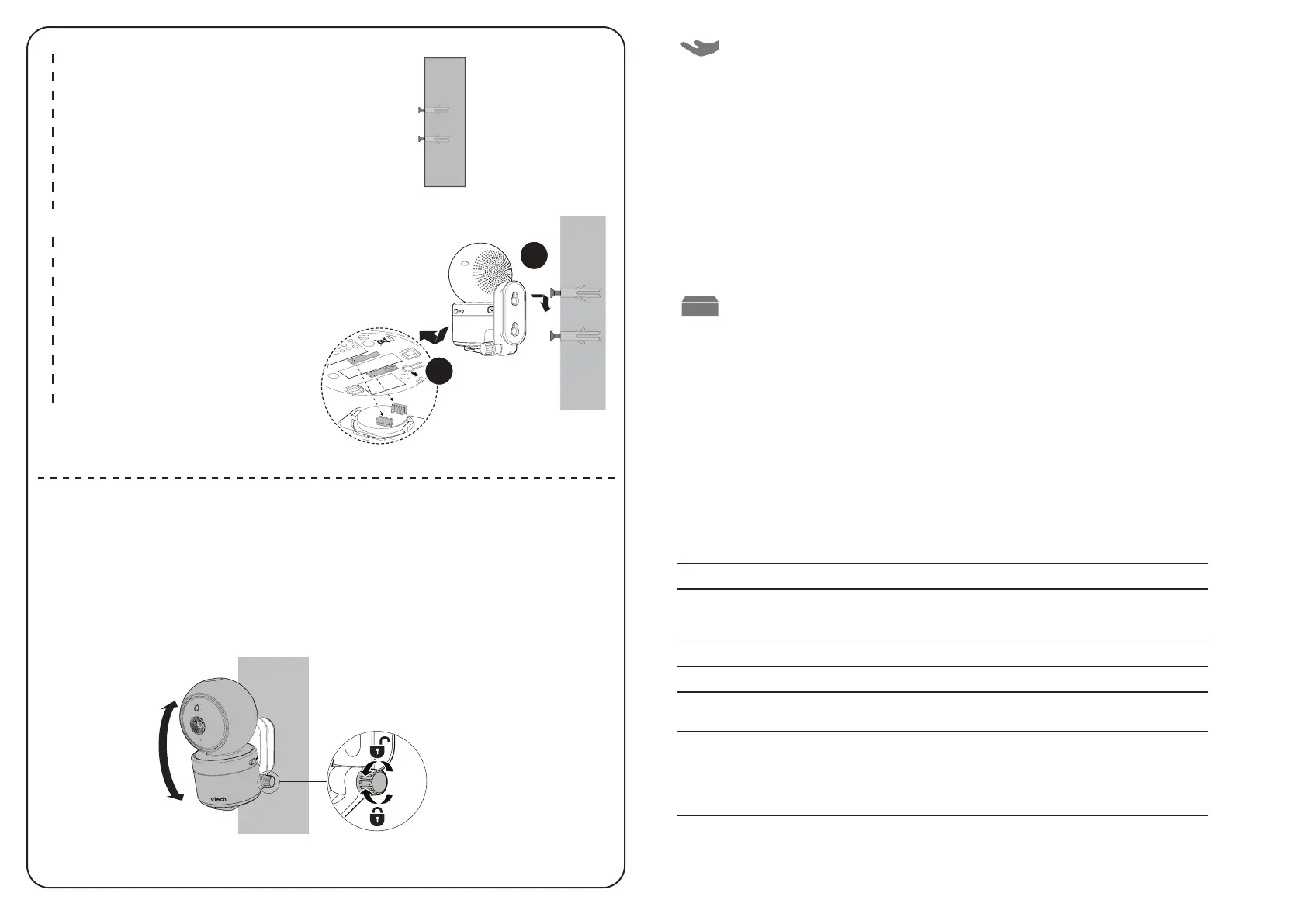 vtech