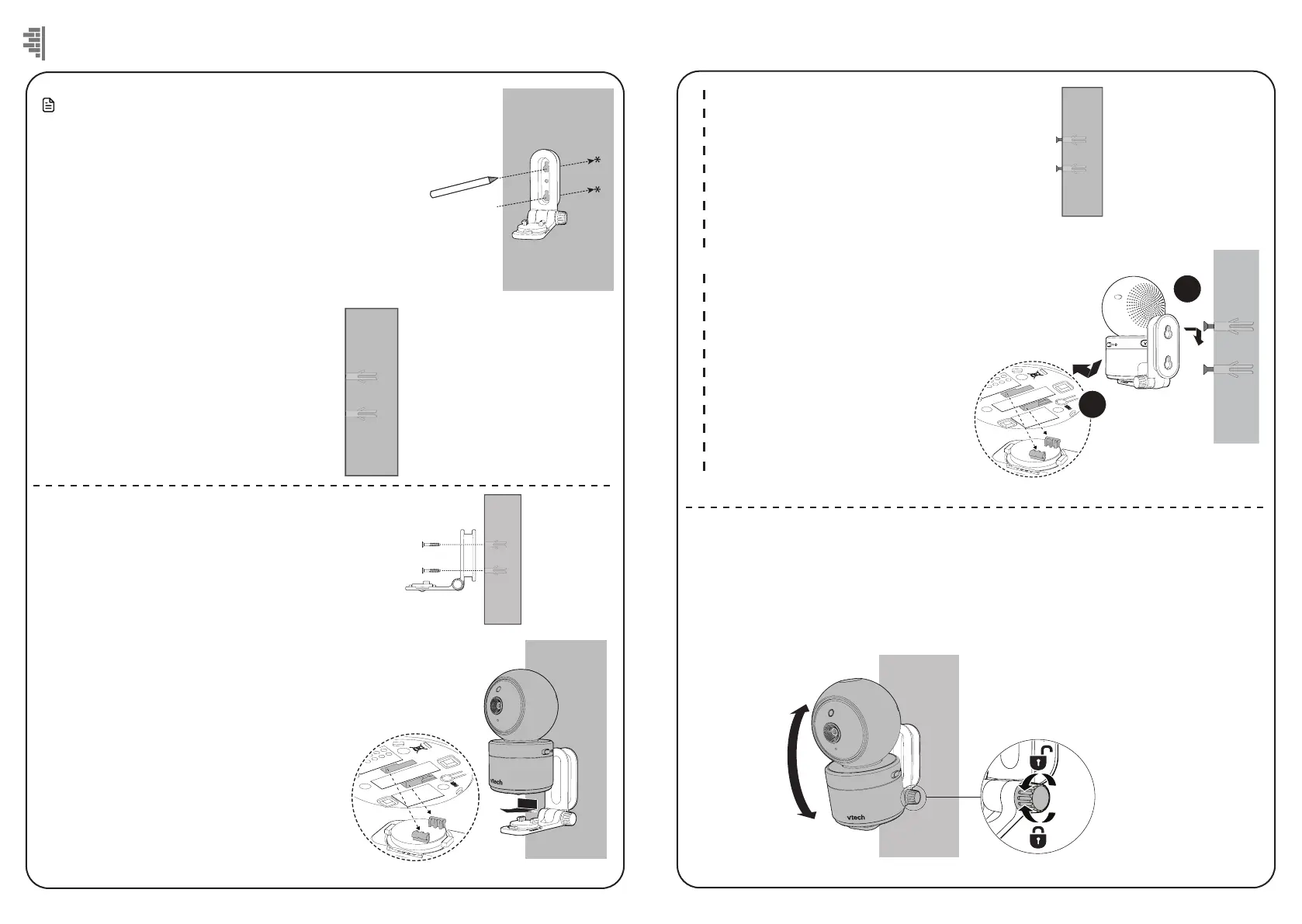 vtech

vtech