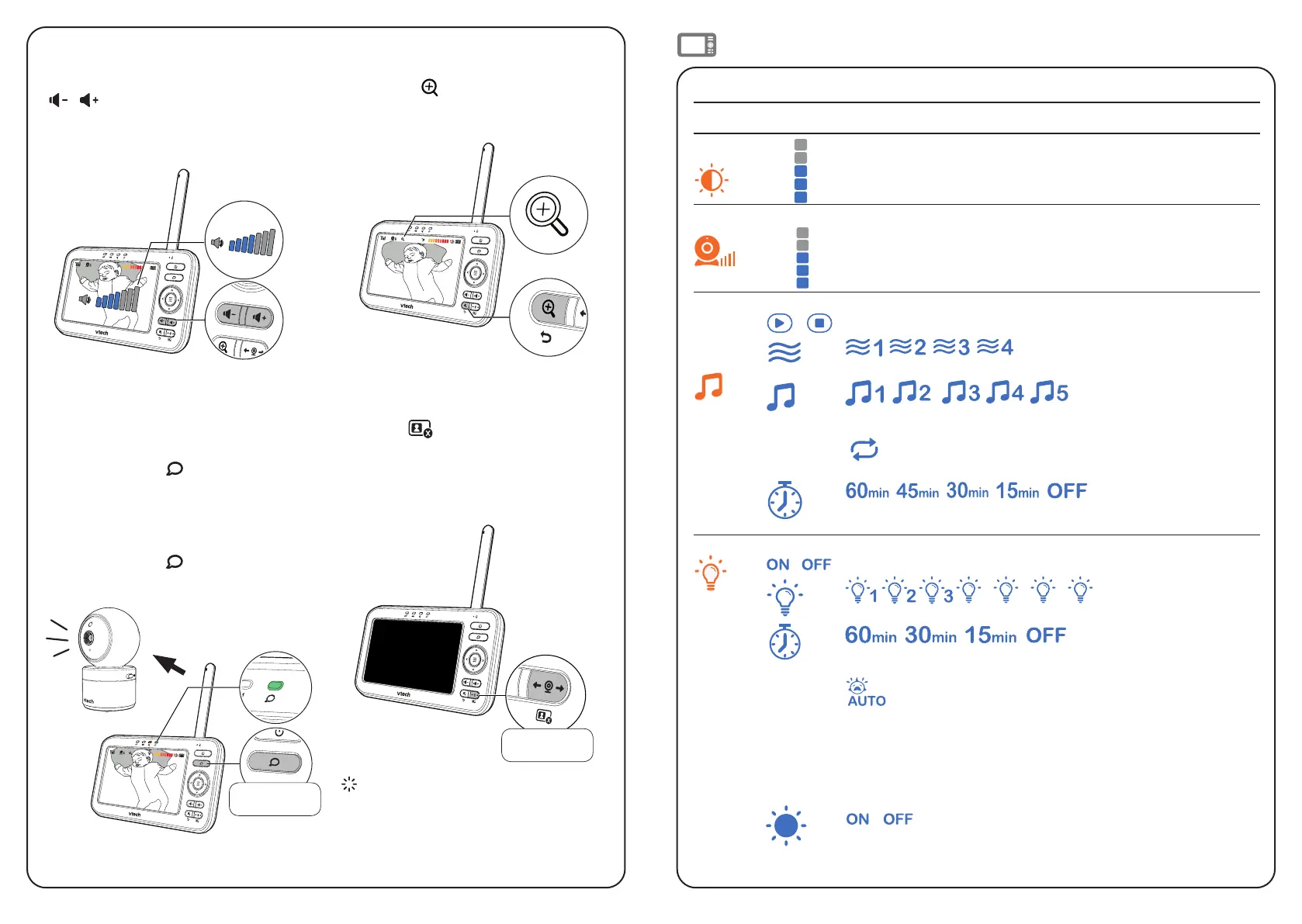 vtech

vtech

vtech

vtech

vtech

1 2 3 4

1 2 3 4 5

60min 45min 30min 15min OFF

ON OFF

1 2 3

60min 30min 15min OFF

AUTO

ON OFF