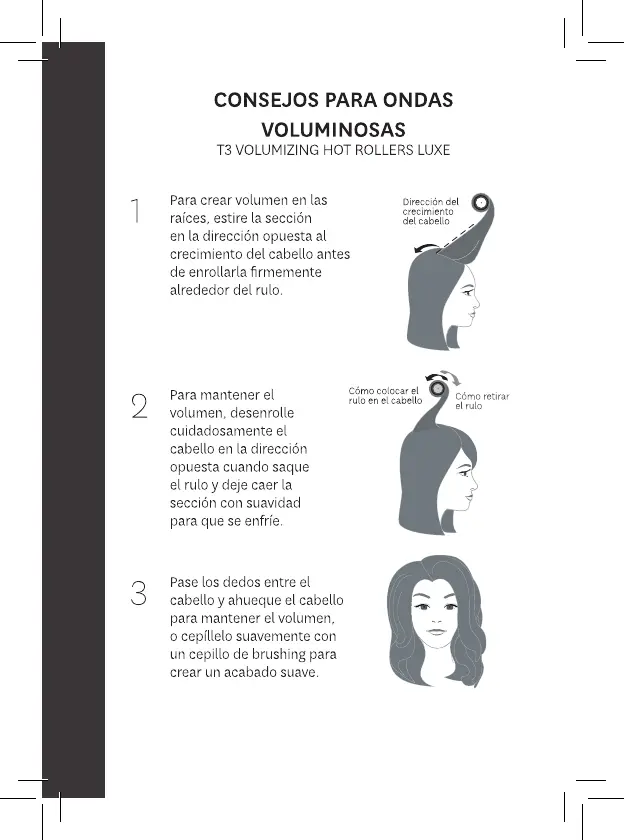 CONSEJOS PARA ONDAS VOLUMINOSAS
T3 VOLUMIZING HOT ROLLERS LUXE

1

Para crear volumen en las raíces, estire la sección en la dirección opuesta al crecimiento del cabello antes de enrollarla firmemente alrededor del rulo.

Dirección del crecimiento del cabello

2

Para mantener el volumen, desenrolle cuidadosamente el cabello en la dirección opuesta cuando saque el rulo y deje caer la sección con suavidad para que se enfríe.

Cómo colocar el rulo en el cabello

Cómo retirar el rulo

3

Pase los dedos entre el cabello y ahueque el cabello para mantener el volumen, o cepíllelo suavemente con un cepillo de brushing para crear un acabado suave.