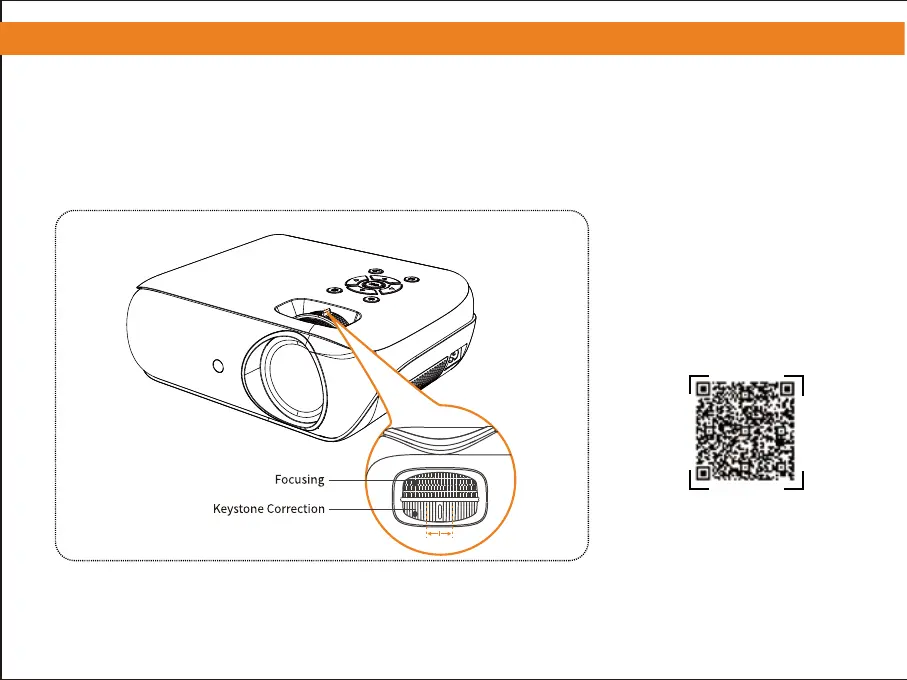 Focusing
Keystone Correction