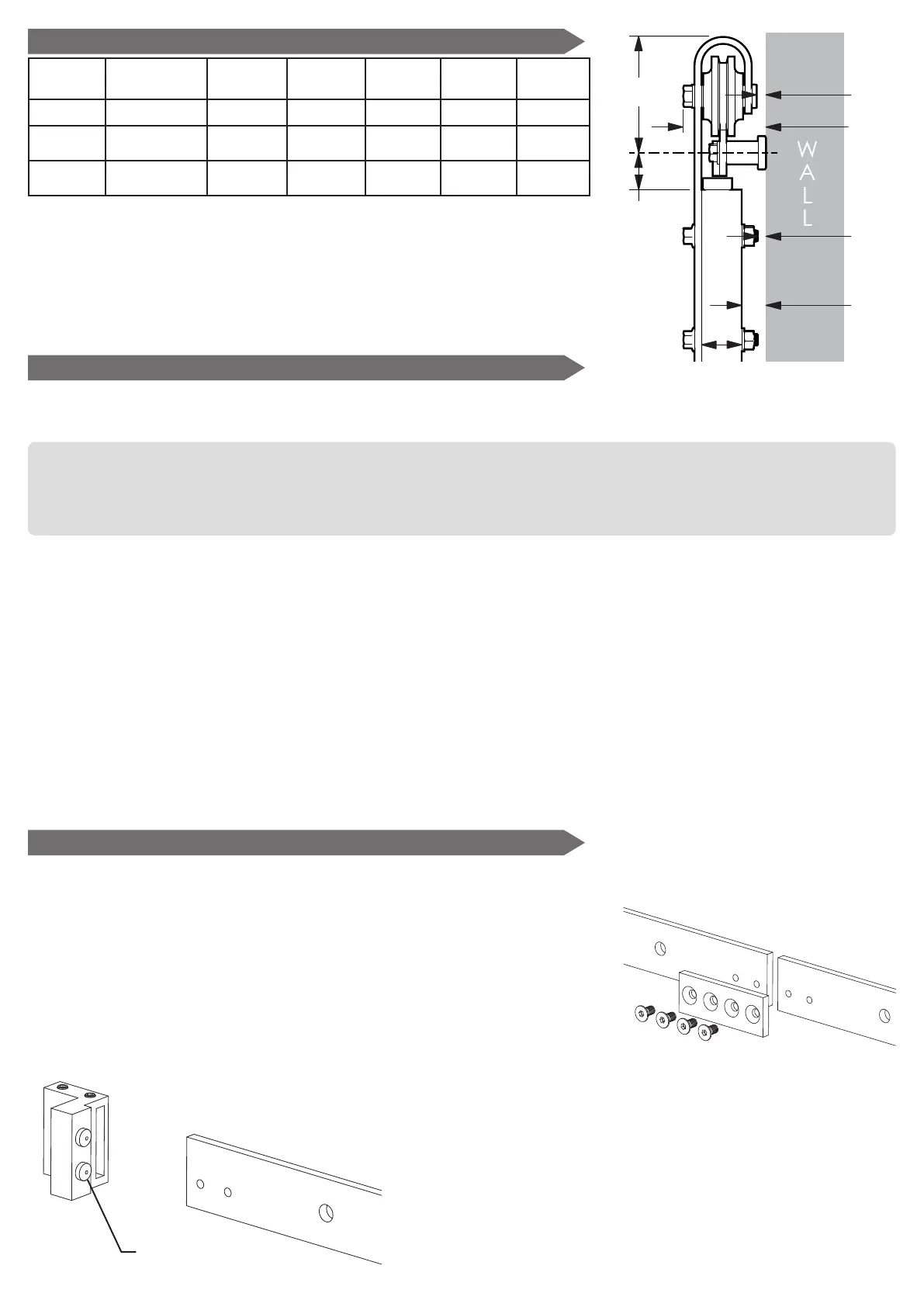 W
A
L
L