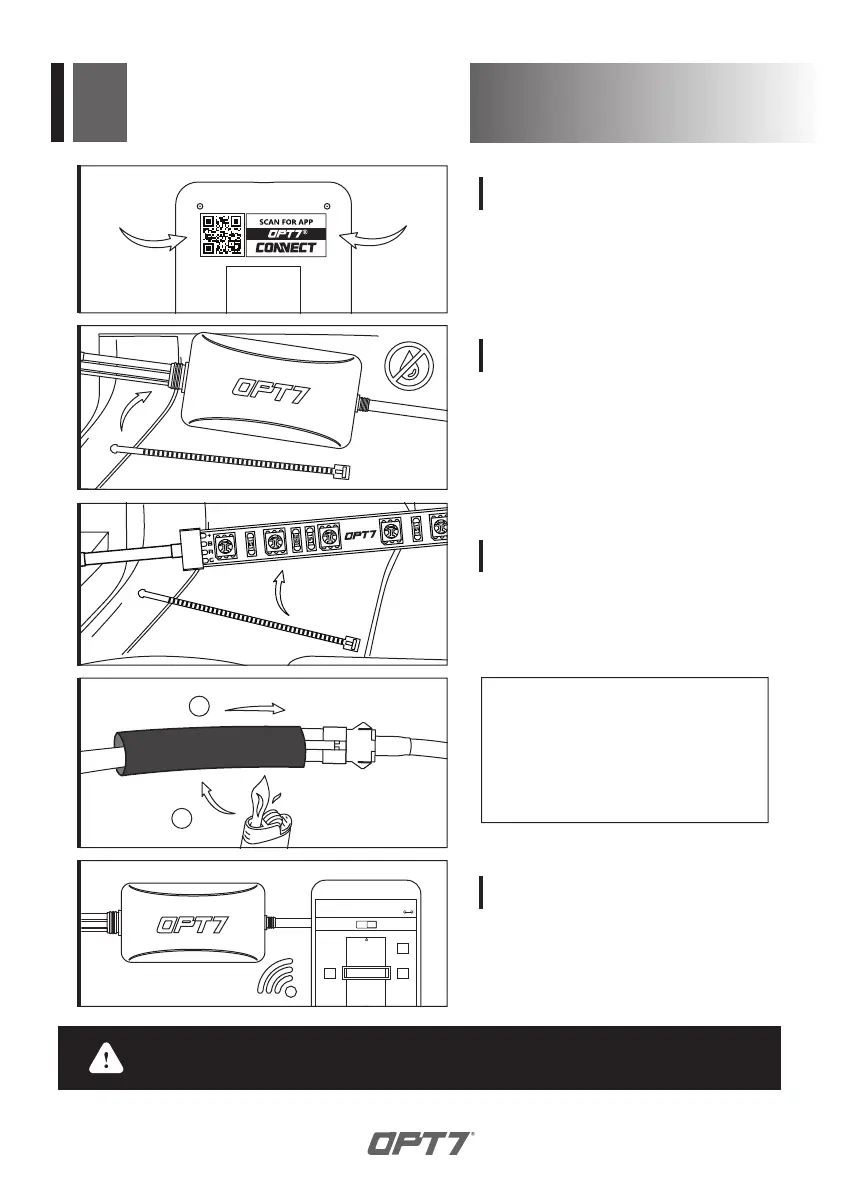 SCAN FOR APP

OPT7

CONNECT

OPT7

OPT7

OPT7

OPT7