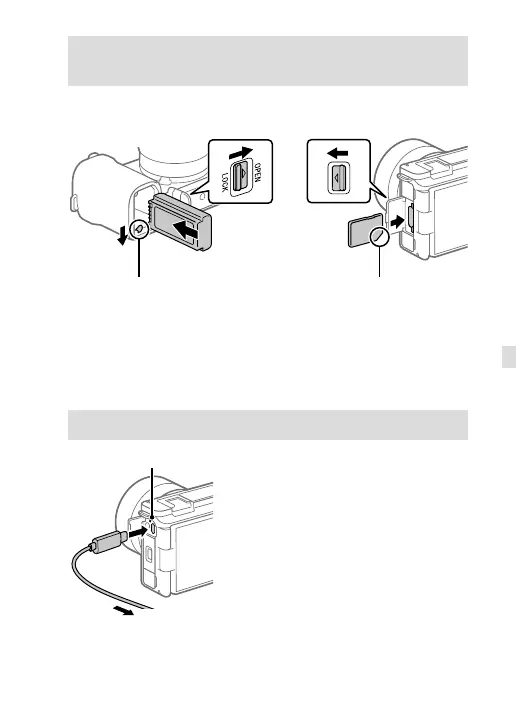 OPEN
LOCK