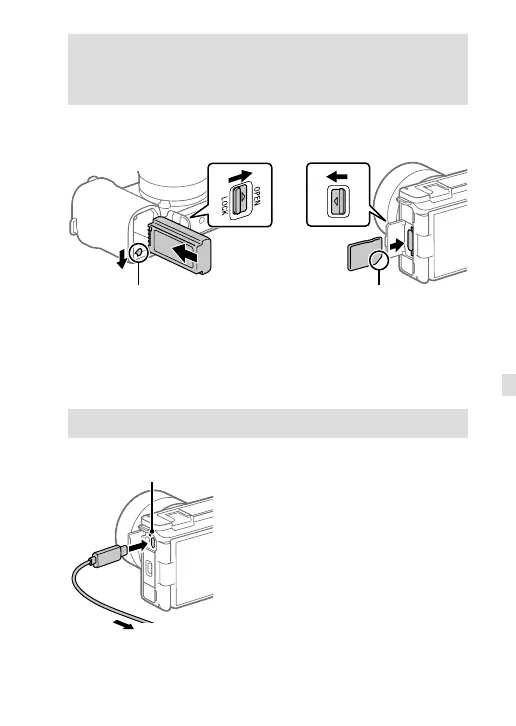 OPEN
LOCK