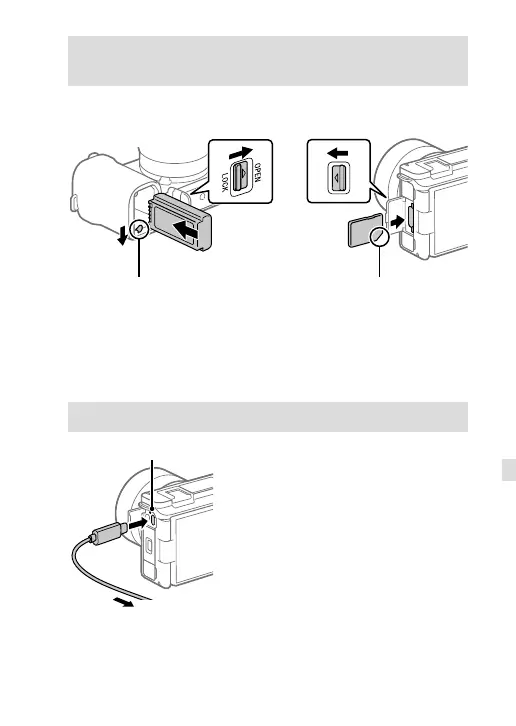 OPEN
LOCK