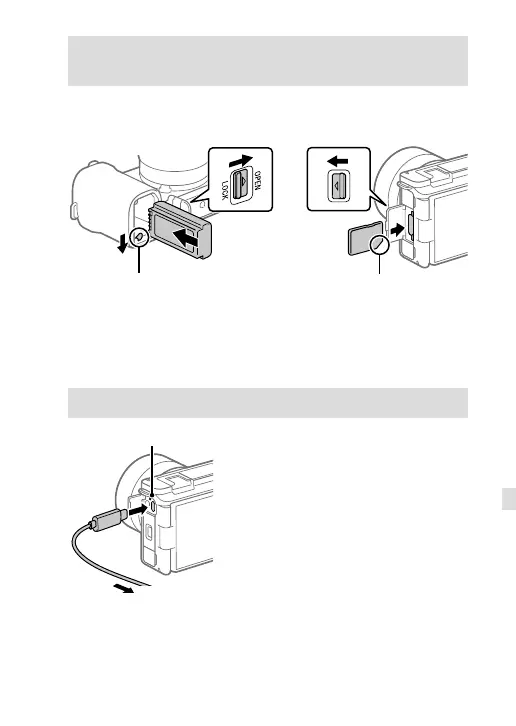 OPEN
LOCK