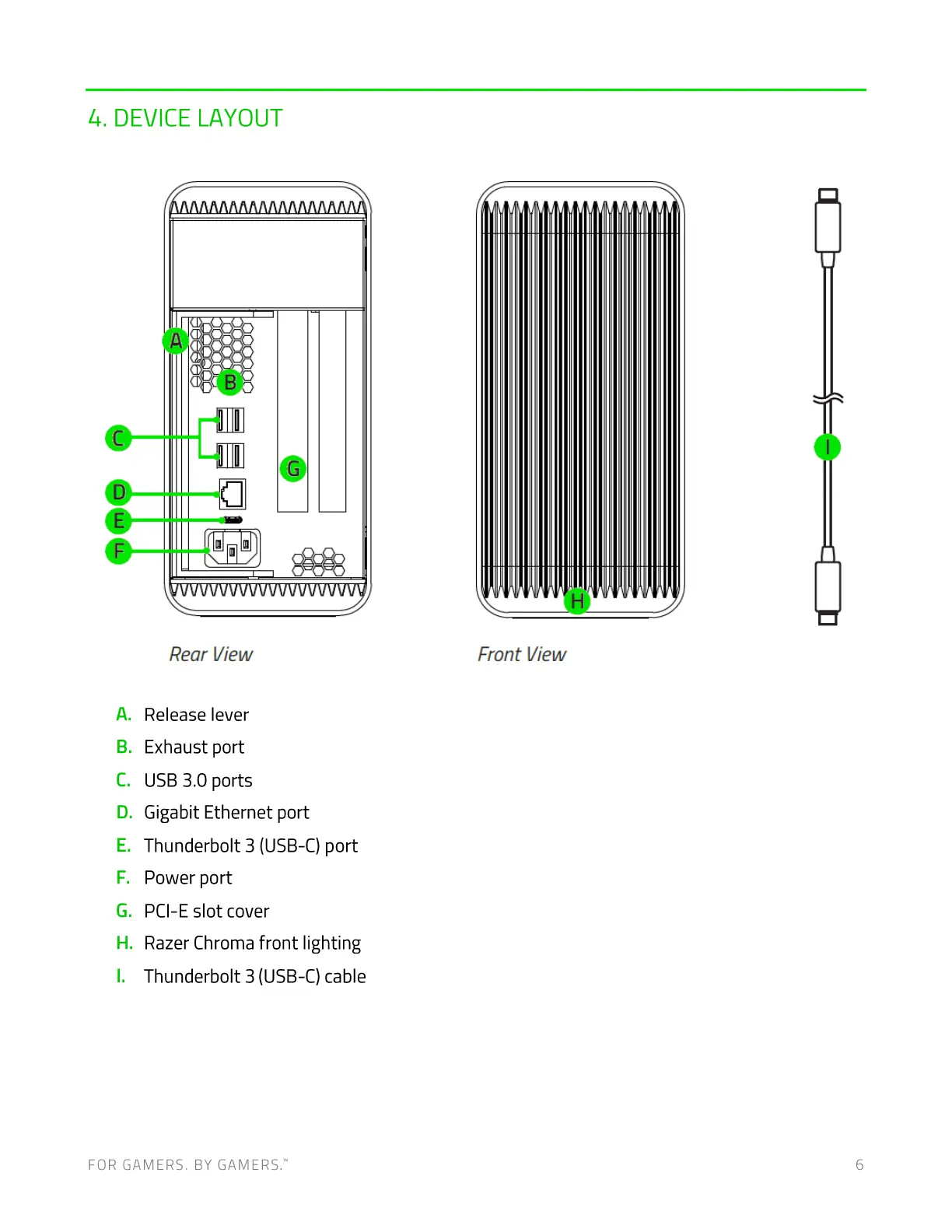 4. DEVICE LAYOUT

A

B

C

D

E

F

G

H

I

Rear View

Front View

A. Release lever
B. Exhaust port
C. USB 3.0 ports
D. Gigabit Ethernet port
E. Thunderbolt 3 (USB-C) port
F. Power port
G. PCI-E slot cover
H. Razer Chroma front lighting
I. Thunderbolt 3 (USB-C) cable

FOR GAMERS. BY GAMERS.™

6