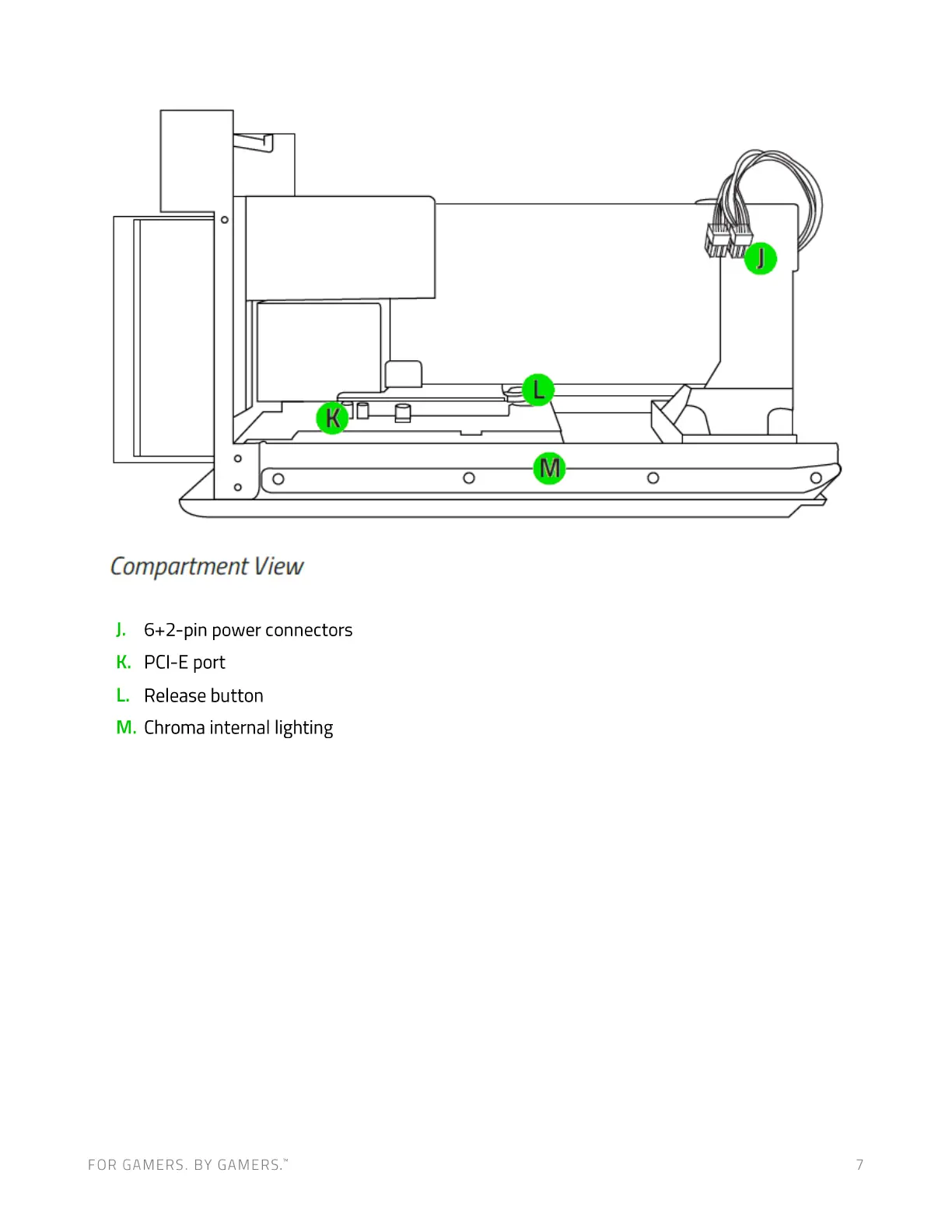 J

L

K

M

Compartment View

J. 6+2-pin power connectors

K. PCI-E port

L. Release button

M. Chroma internal lighting

FOR GAMERS. BY GAMERS.™

7