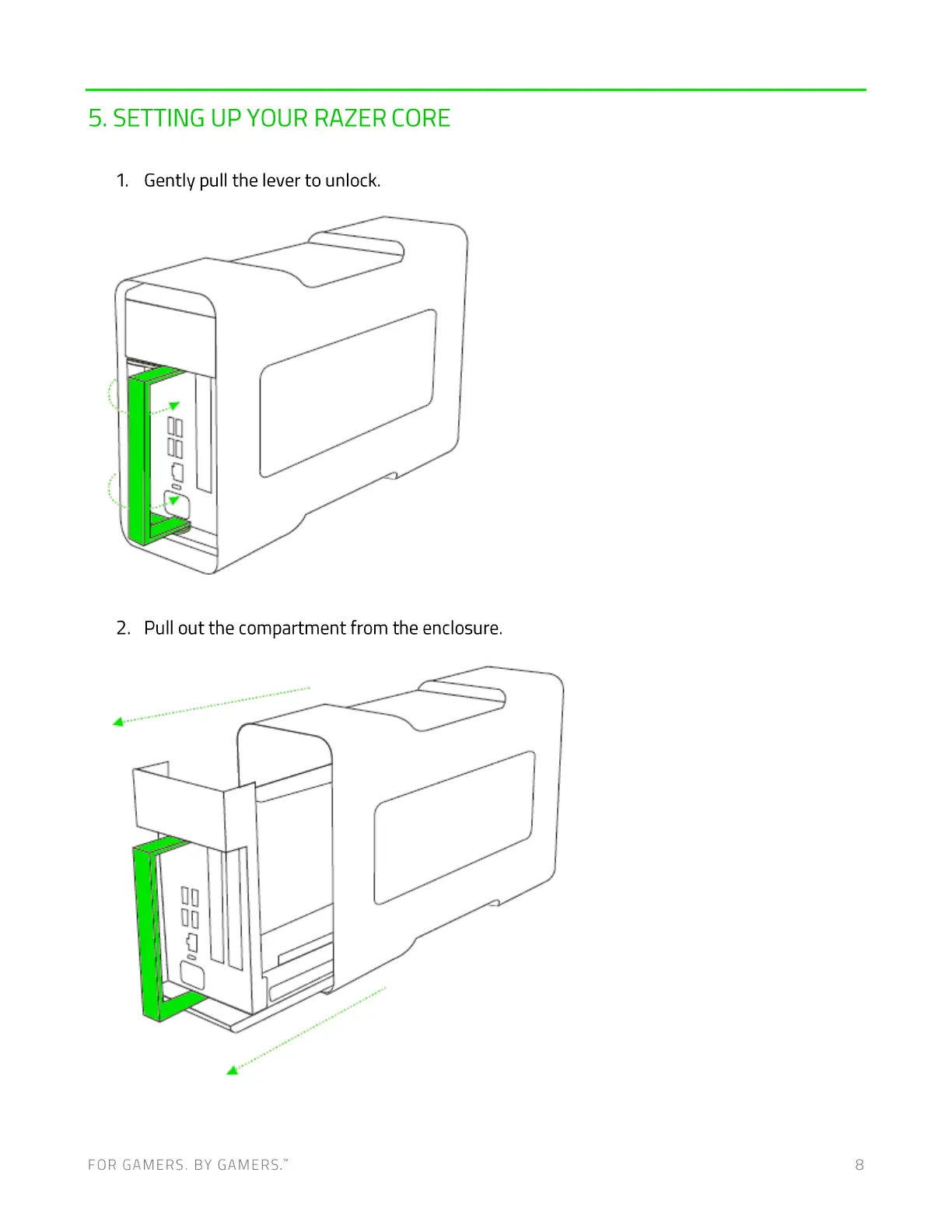 5. SETTING UP YOUR RAZER CORE

1. Gently pull the lever to unlock.

2. Pull out the compartment from the enclosure.

FOR GAMERS. BY GAMERS.™

8