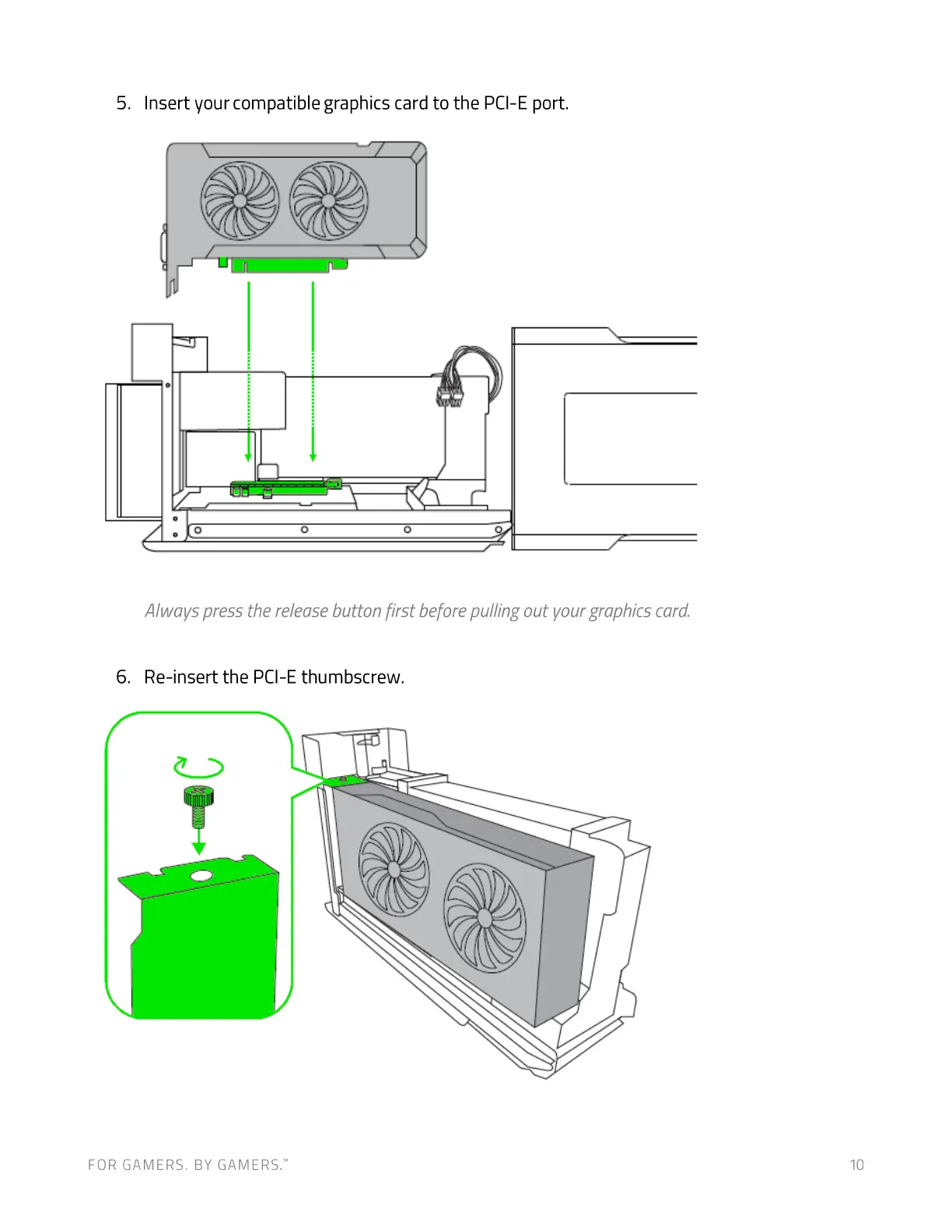 5. Insert your compatible graphics card to the PCI-E port.

Always press the release button first before pulling out your graphics card.

6. Re-insert the PCI-E thumbscrew.

FOR GAMERS. BY GAMERS.™

10