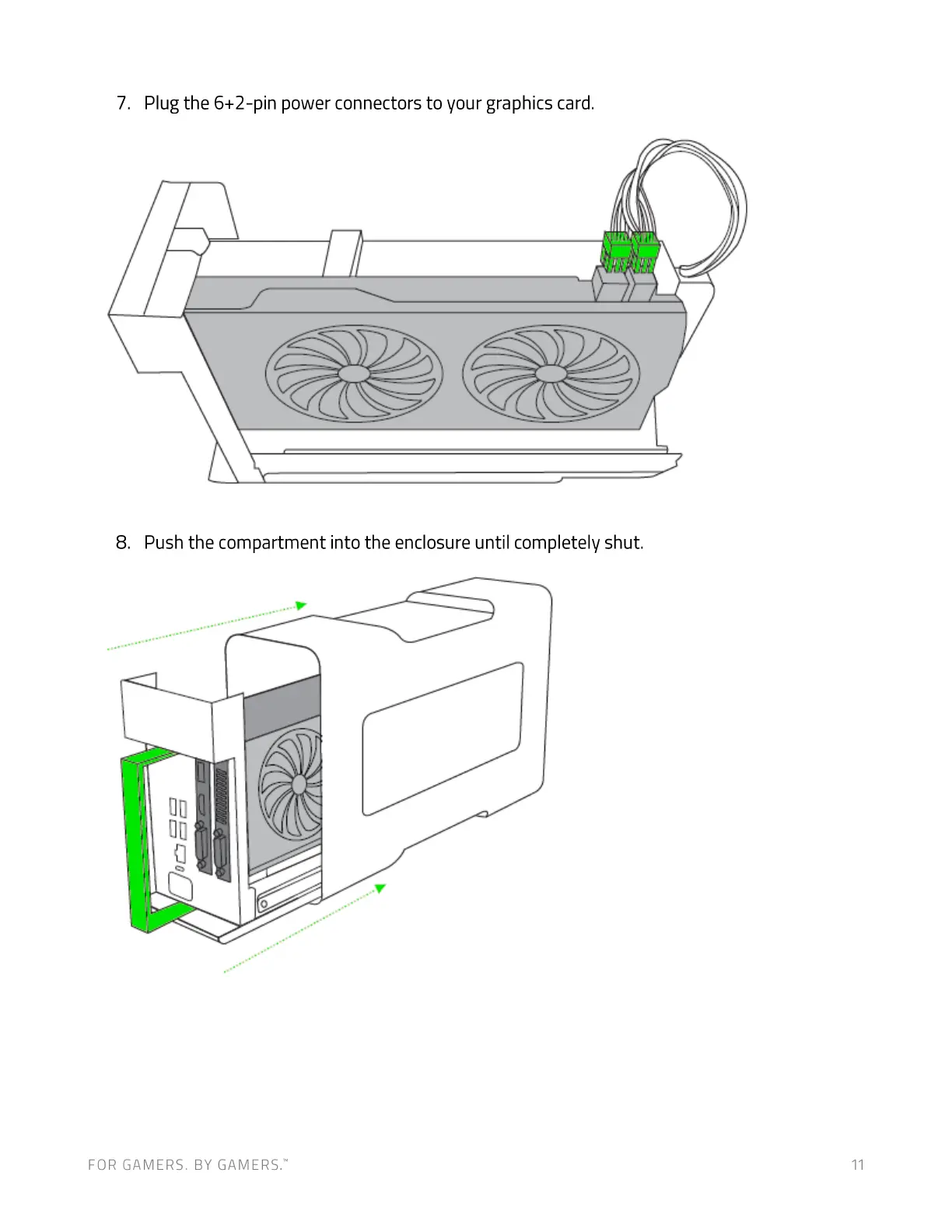 7. Plug the 6+2-pin power connectors to your graphics card.

8. Push the compartment into the enclosure until completely shut.

FOR GAMERS. BY GAMERS.™

11