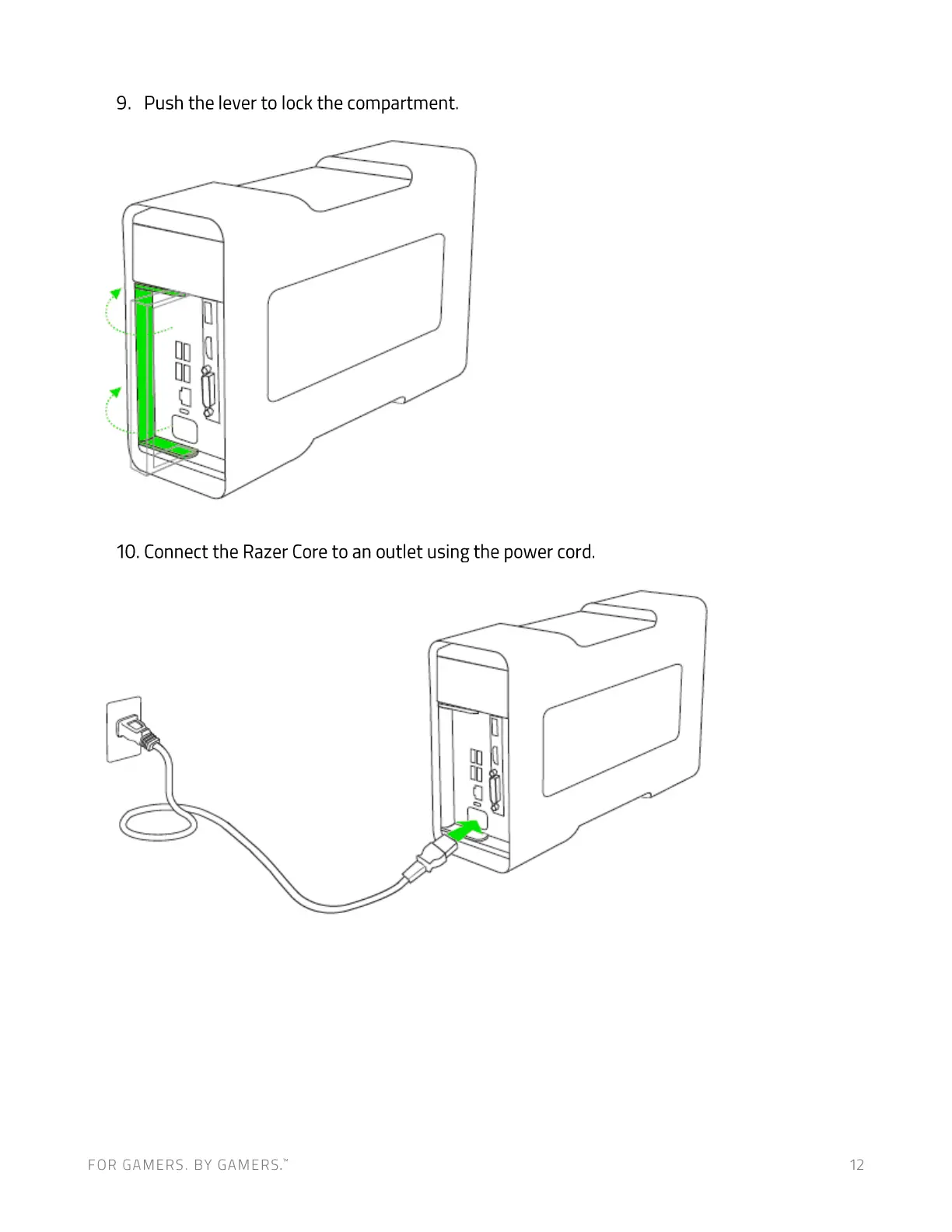 9. Push the lever to lock the compartment.

10. Connect the Razer Core to an outlet using the power cord.

FOR GAMERS. BY GAMERS.™

12