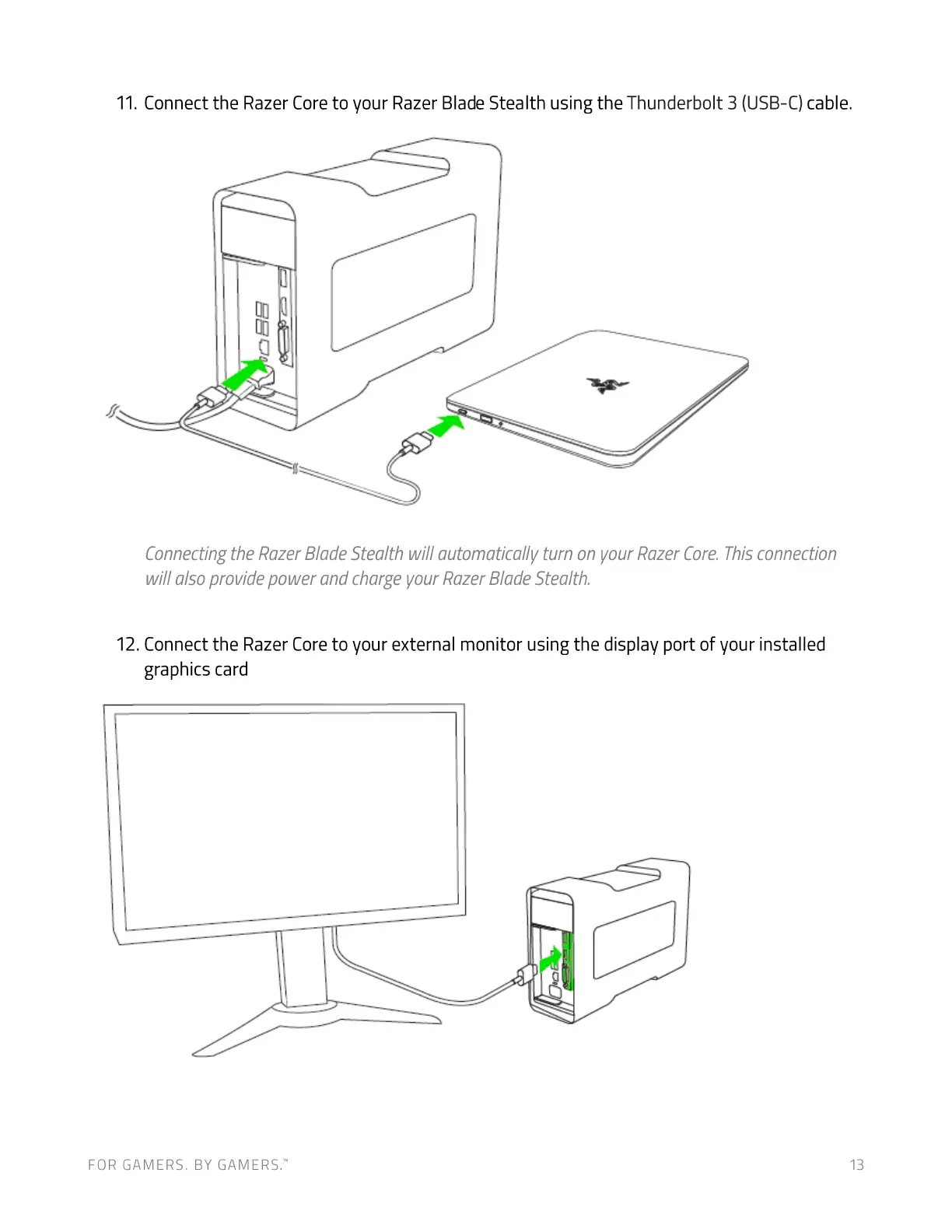 11. Connect the Razer Core to your Razer Blade Stealth using the Thunderbolt 3 (USB-C) cable.

Connecting the Razer Blade Stealth will automatically turn on your Razer Core. This connection will also provide power and charge your Razer Blade Stealth.

12. Connect the Razer Core to your external monitor using the display port of your installed graphics card

FOR GAMERS. BY GAMERS.™

13