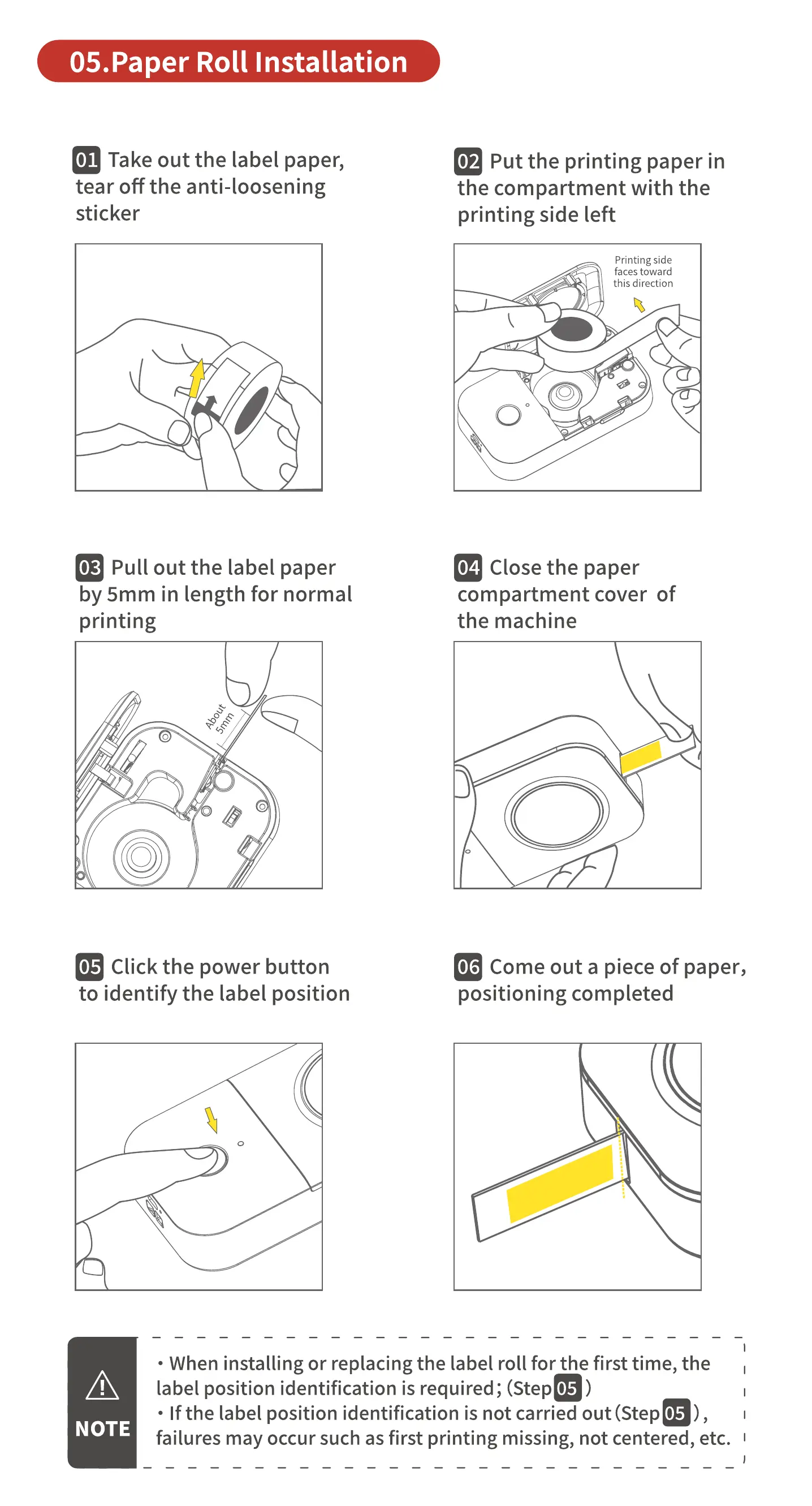 05.Paper Roll Installation

01 Take out the label paper, tear off the anti-loosening sticker

02 Put the printing paper in the compartment with the printing side left

Printing side faces toward this direction

03 Pull out the label paper by 5mm in length for normal printing

About 5mm

04 Close the paper compartment cover of the machine

05 Click the power button to identify the label position

06 Come out a piece of paper, positioning completed

NOTE

• When installing or replacing the label roll for the first time, the label position identification is required; (Step 05)
• If the label position identification is not carried out (Step 05), failures may occur such as first printing missing, not centered, etc.