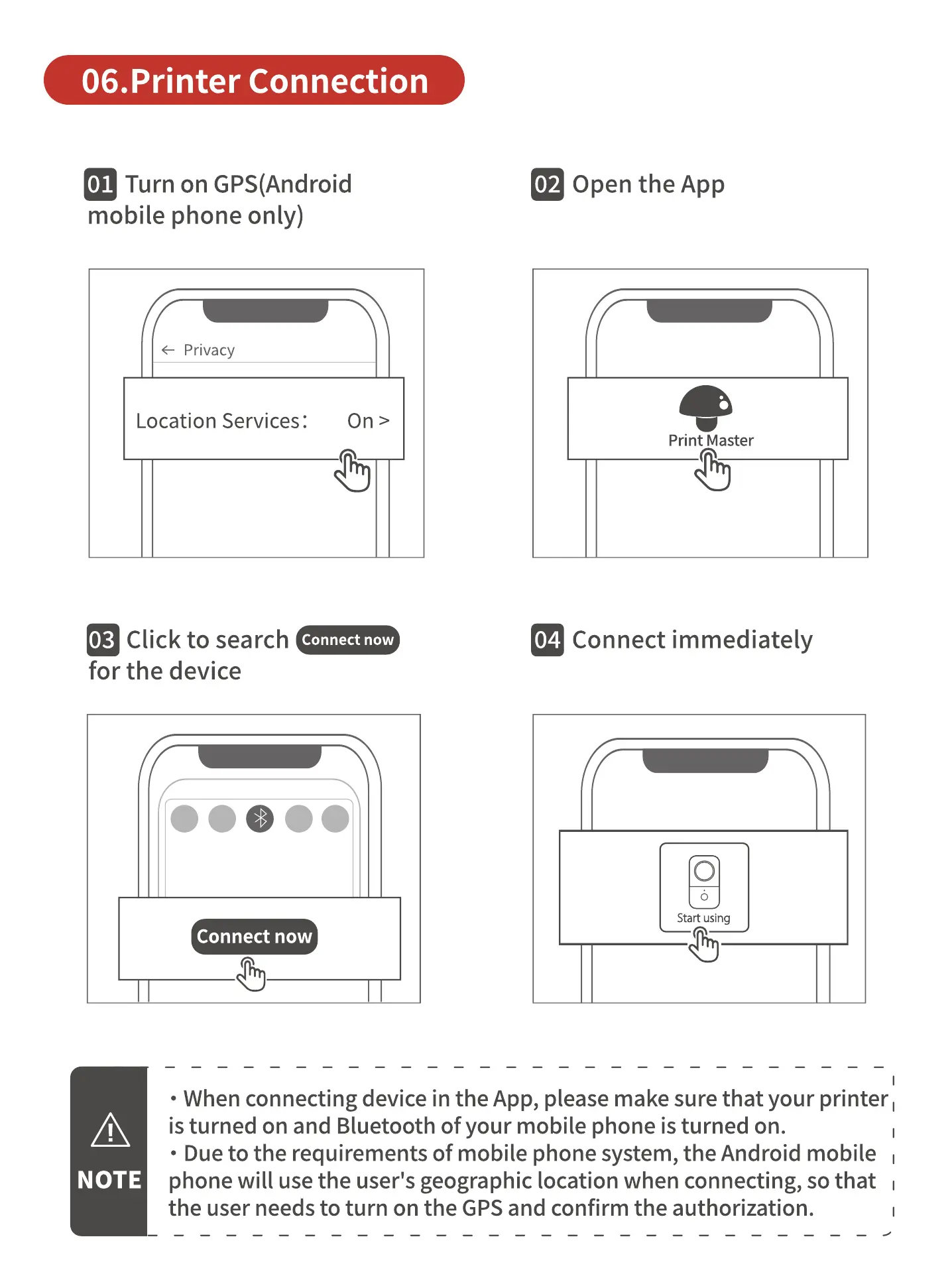 06.Printer Connection

01 Turn on GPS(Android mobile phone only)

← Privacy

Location Services: On >

02 Open the App

Print Master

03 Click to search Connect now for the device

Connect now

04 Connect immediately

Start using

NOTE

• When connecting device in the App, please make sure that your printer is turned on and Bluetooth of your mobile phone is turned on.
• Due to the requirements of mobile phone system, the Android mobile phone will use the user's geographic location when connecting, so that the user needs to turn on the GPS and confirm the authorization.