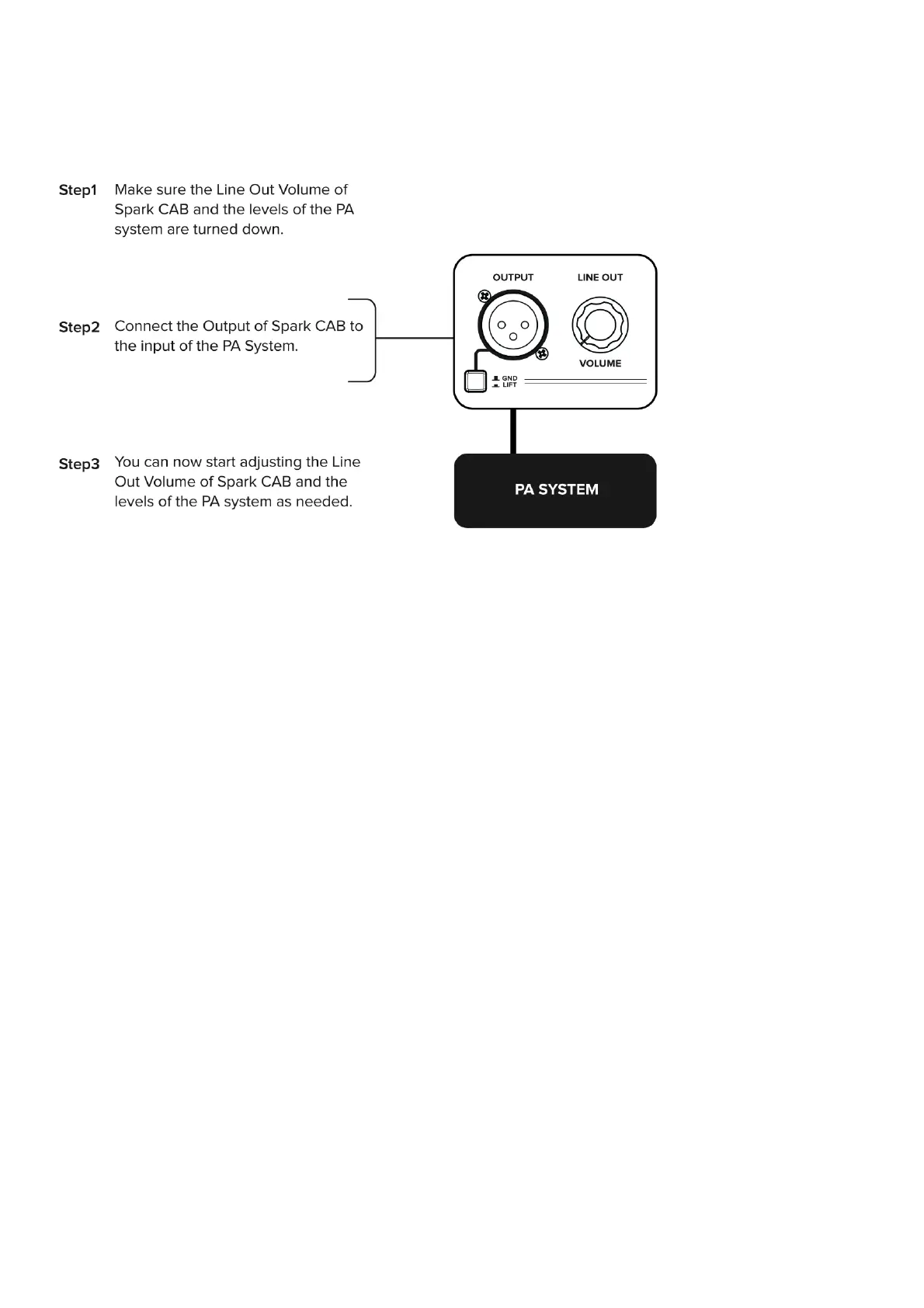 Step1 Make sure the Line Out Volume of Spark CAB and the levels of the PA system are turned down.

Step2 Connect the Output of Spark CAB to the input of the PA System.

Step3 You can now start adjusting the Line Out Volume of Spark CAB and the levels of the PA system as needed.

OUTPUT

LINE OUT

VOLUME

GND
LIFT

PA SYSTEM