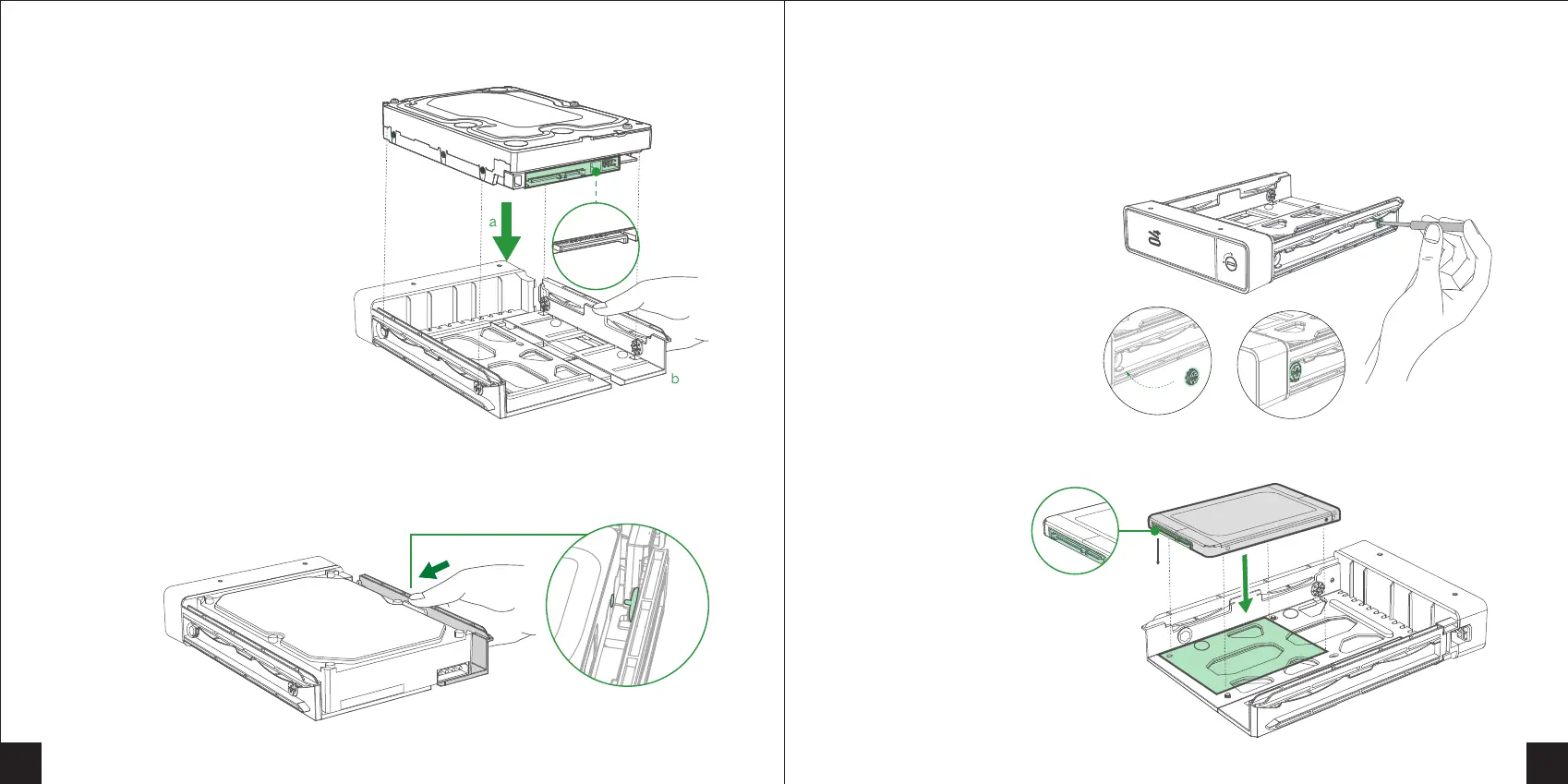 a

b

04