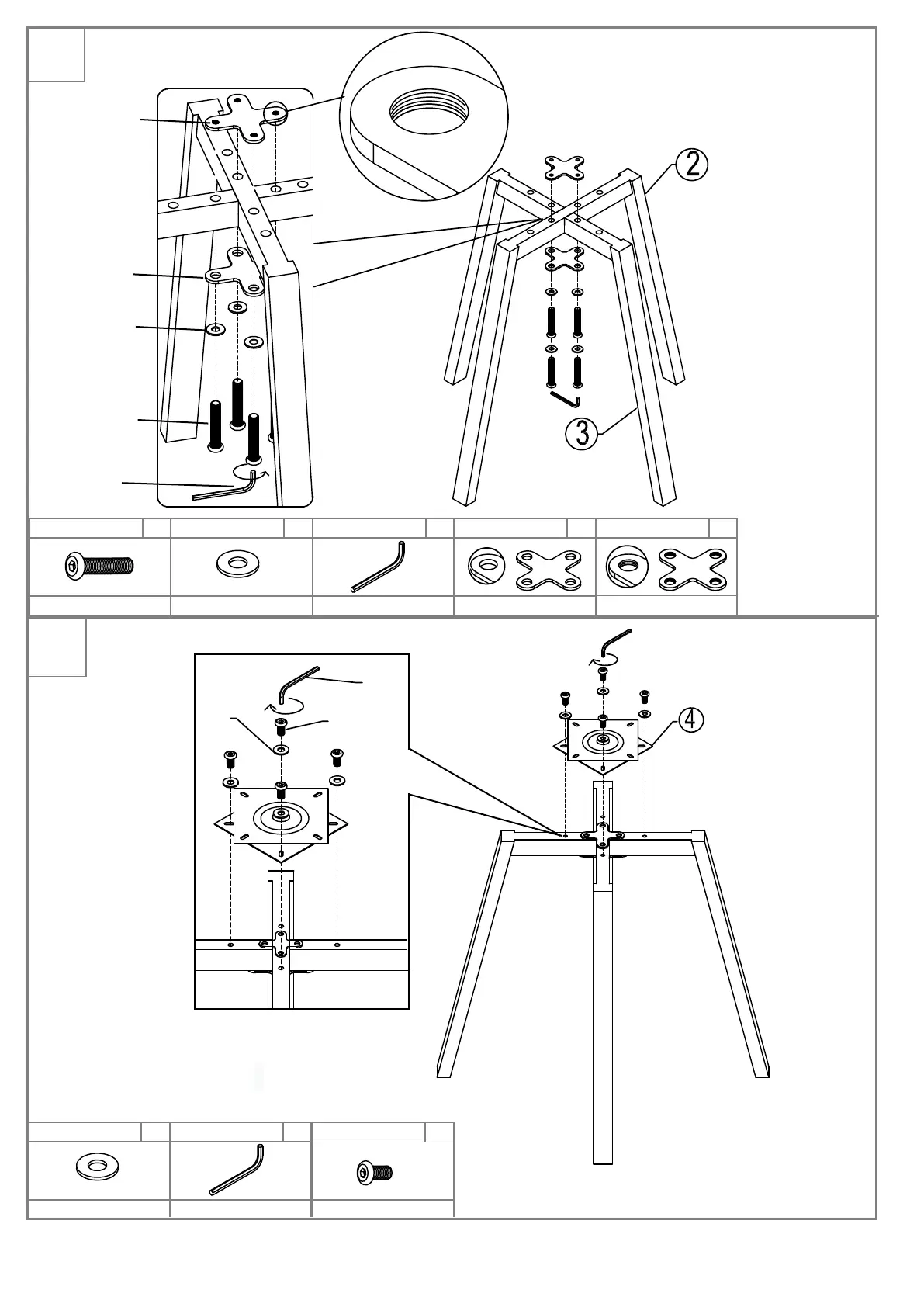 ②

③

④