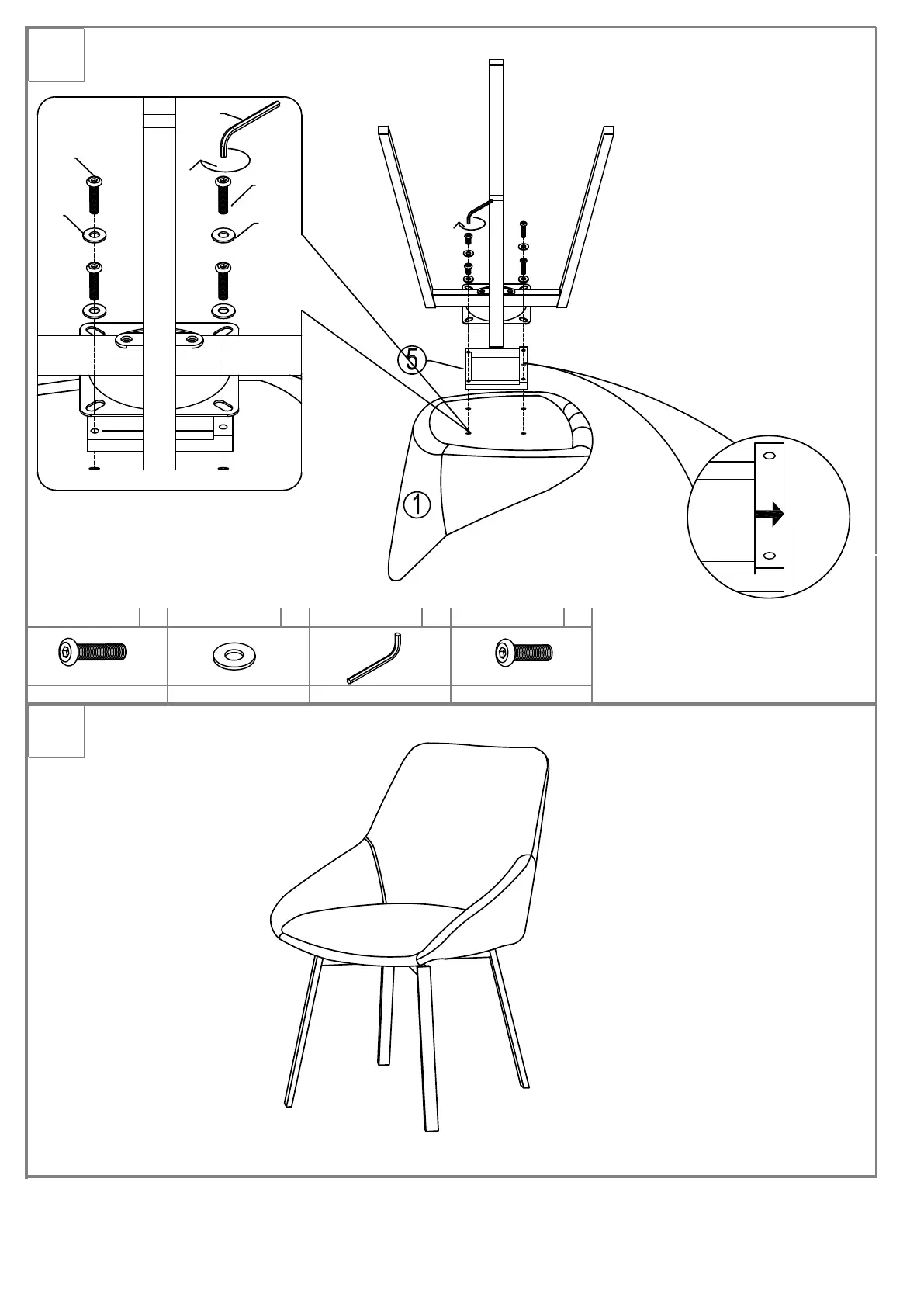 5

1