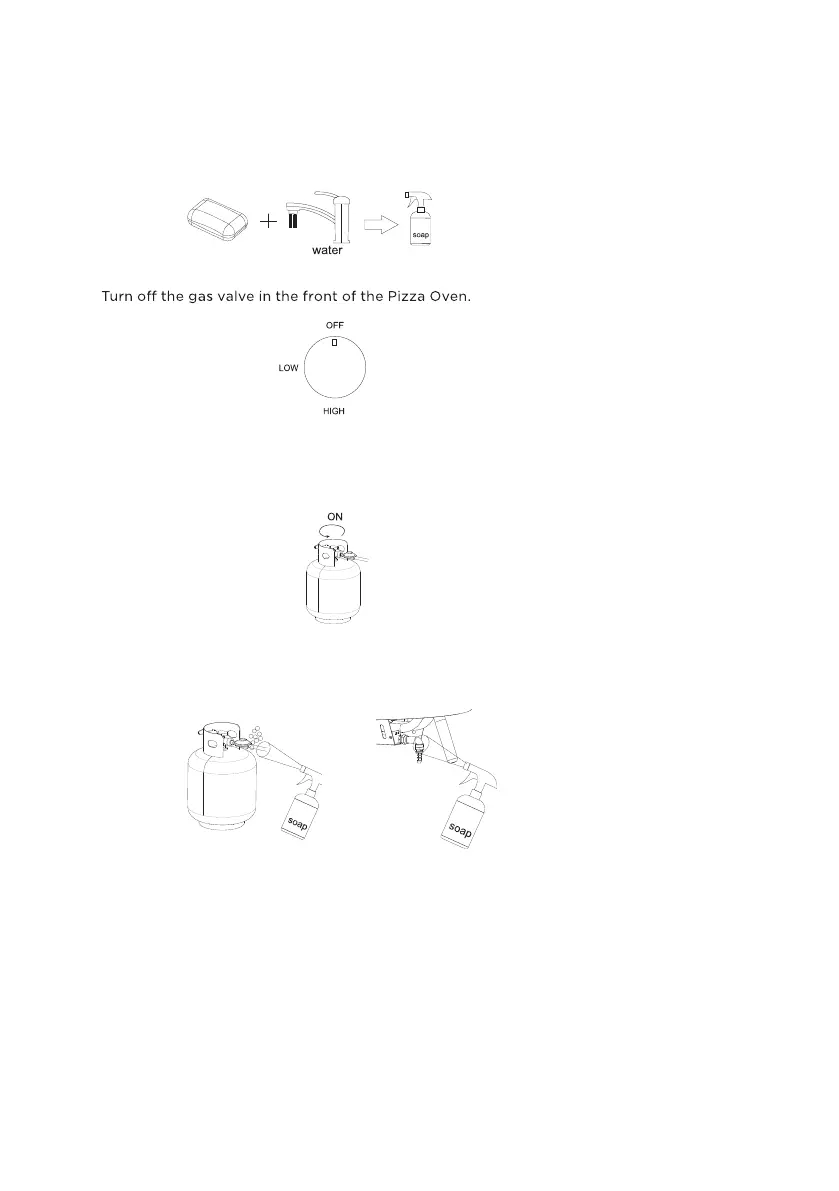 water

soap

Turn off the gas valve in the front of the Pizza Oven.

OFF

LOW

HIGH

ON

soap

soap