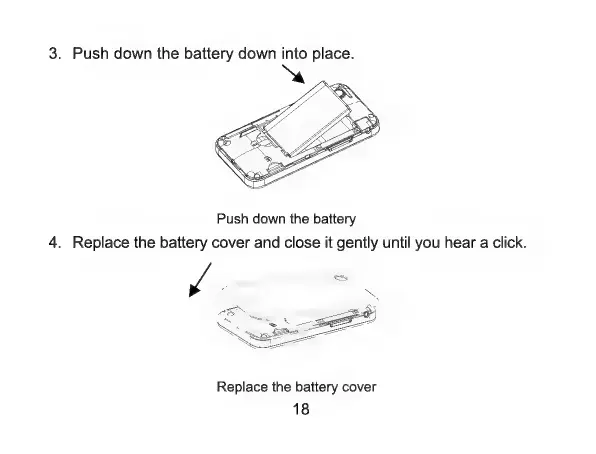 3. Push down the battery down into place.

Push down the battery

4. Replace the battery cover and close it gently until you hear a click.

Replace the battery cover

18