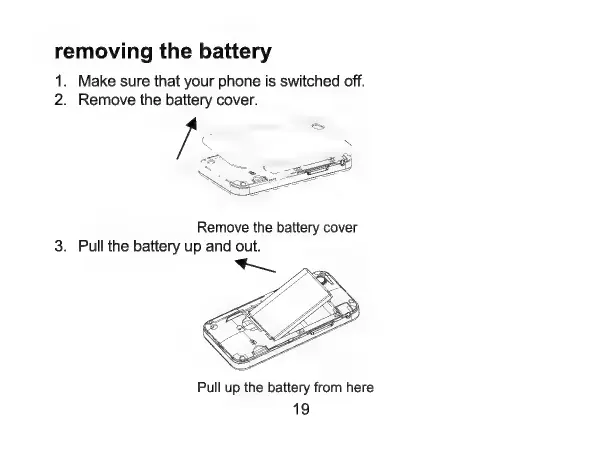 removing the battery

1. Make sure that your phone is switched off.
2. Remove the battery cover.

Remove the battery cover

3. Pull the battery up and out.

Pull up the battery from here

19