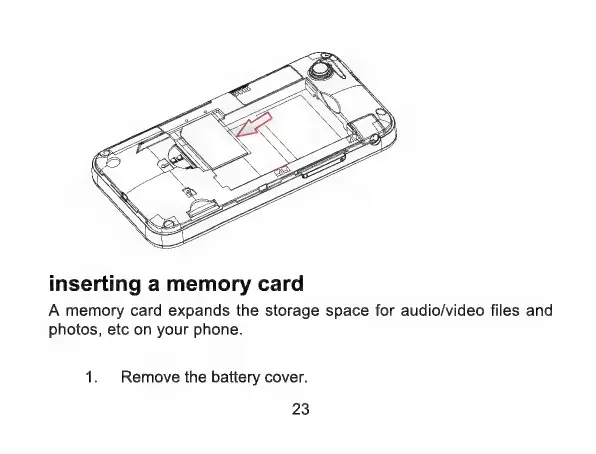 inserting a memory card

A memory card expands the storage space for audio/video files and photos, etc on your phone.

1. Remove the battery cover.

23