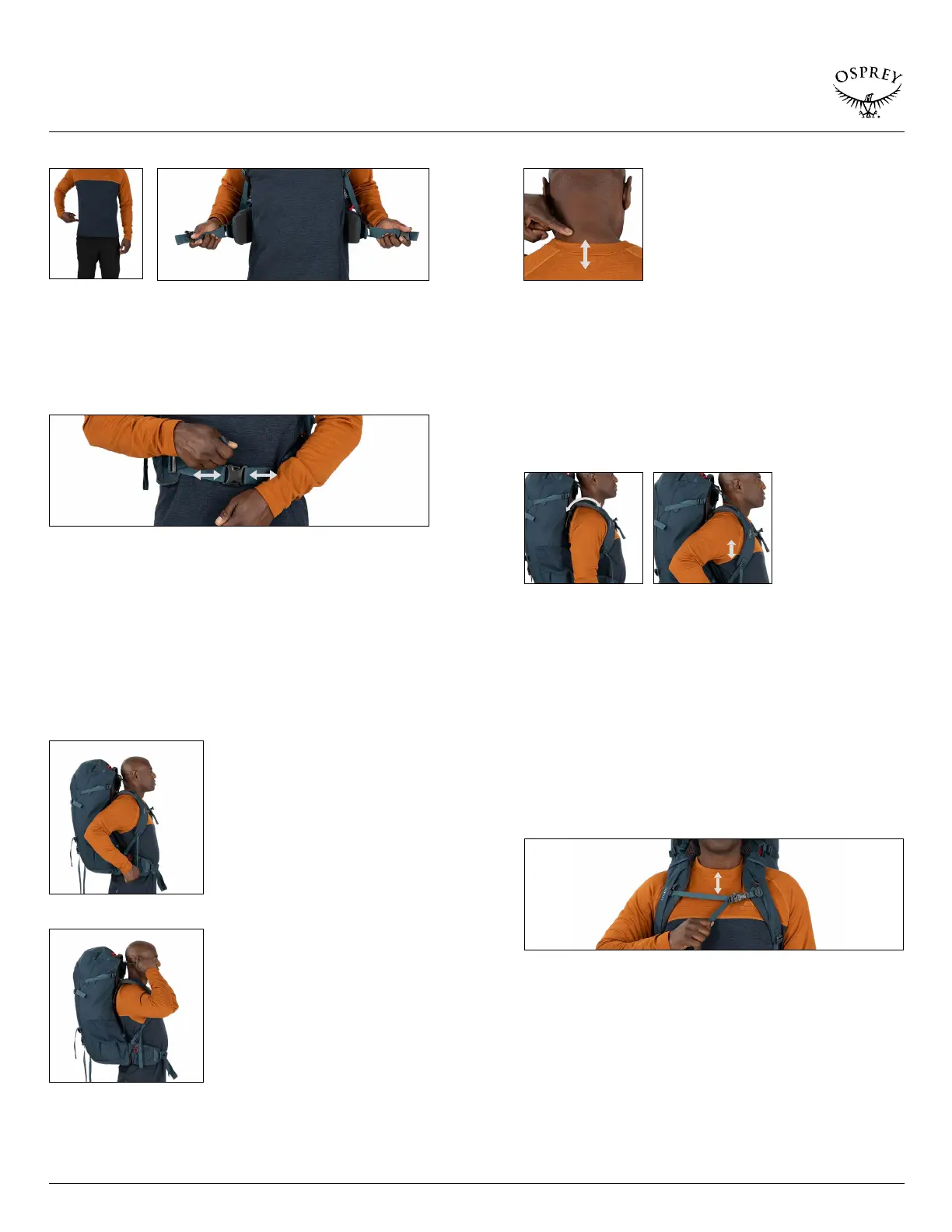 OSPREY