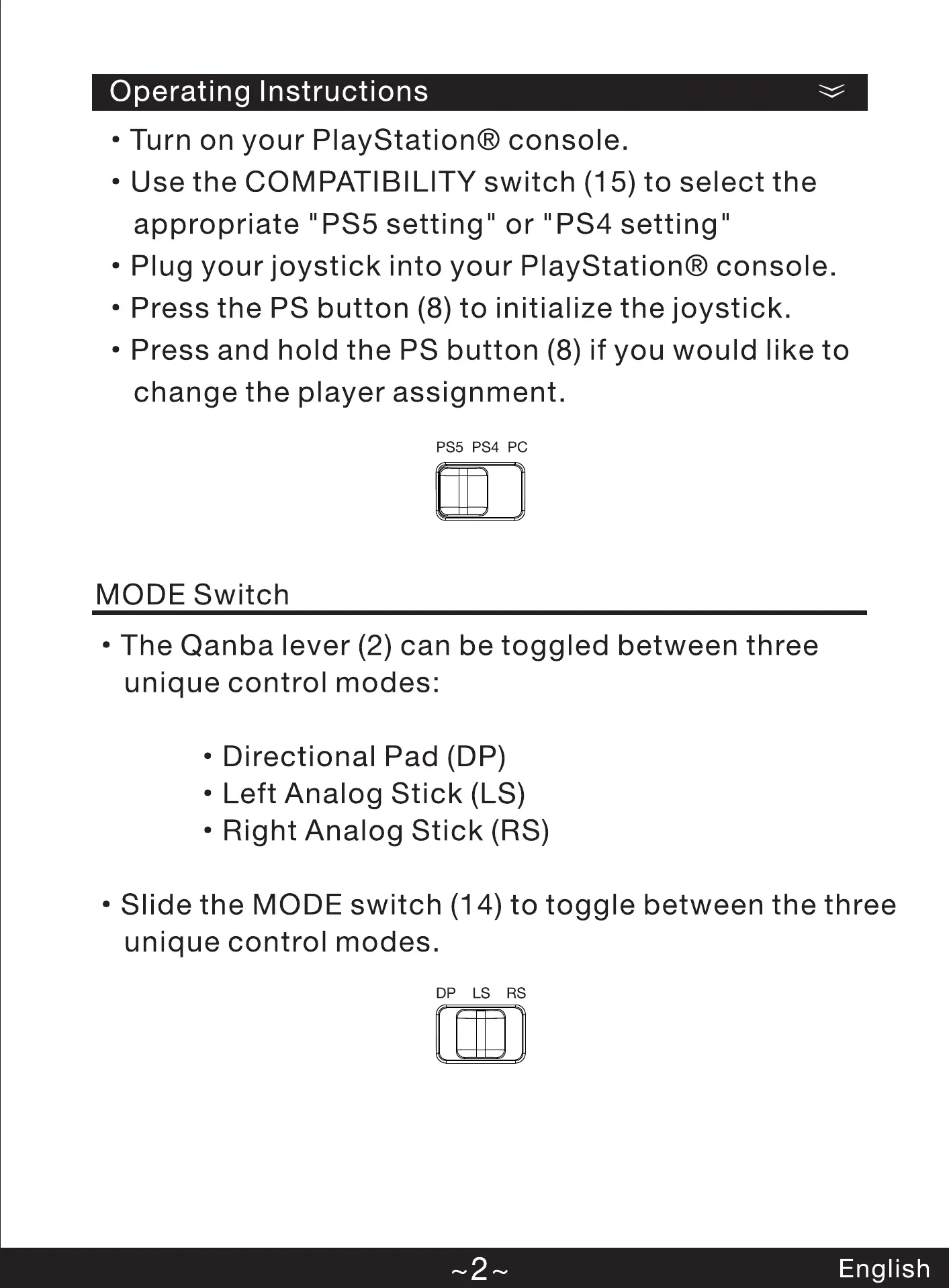 Operating Instructions

• Turn on your PlayStation® console.
• Use the COMPATIBILITY switch (15) to select the appropriate "PS5 setting" or "PS4 setting"
• Plug your joystick into your PlayStation® console.
• Press the PS button (8) to initialize the joystick.
• Press and hold the PS button (8) if you would like to change the player assignment.

PS5 PS4 PC

MODE Switch

• The Qanba lever (2) can be toggled between three unique control modes:

• Directional Pad (DP)
• Left Analog Stick (LS)
• Right Analog Stick (RS)

• Slide the MODE switch (14) to toggle between the three unique control modes.

DP LS RS

~2~

English