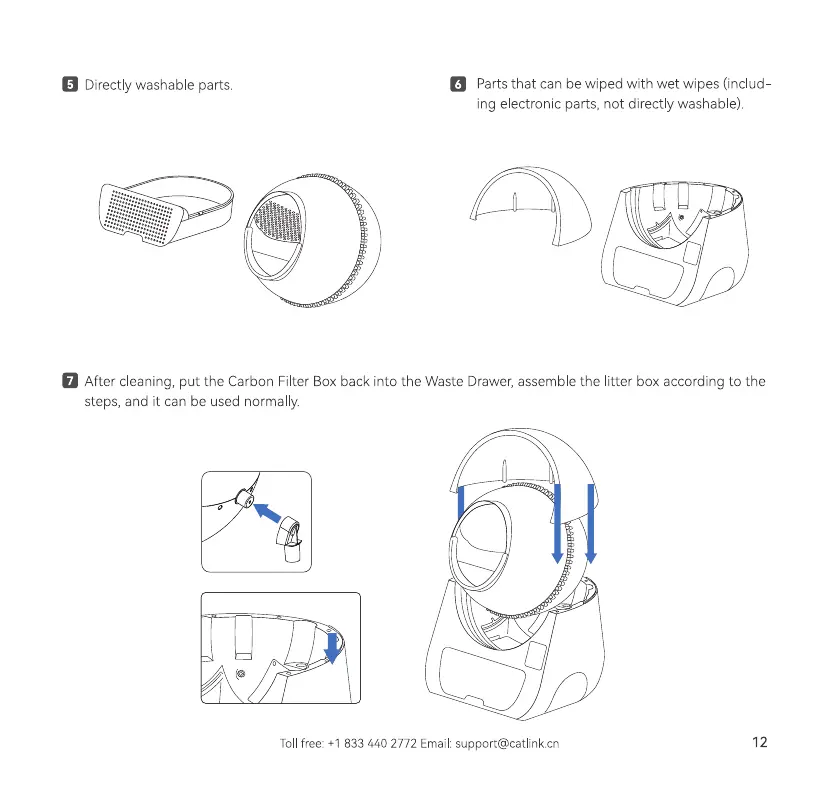 5 Directly washable parts.

6 Parts that can be wiped with wet wipes (including electronic parts, not directly washable).

7 After cleaning, put the Carbon Filter Box back into the Waste Drawer, assemble the litter box according to the steps, and it can be used normally.

Toll free: +1 833 440 2772 Email: support@catlink.cn

12