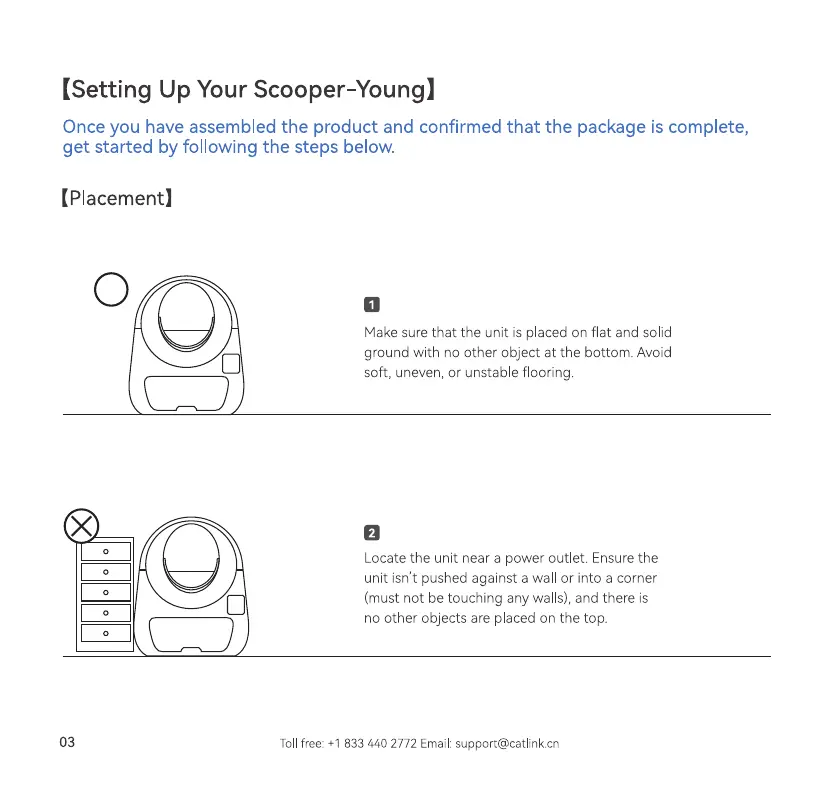 【Setting Up Your Scooper-Young】

Once you have assembled the product and confirmed that the package is complete, get started by following the steps below.

【Placement】

1

Make sure that the unit is placed on flat and solid ground with no other object at the bottom. Avoid soft, uneven, or unstable flooring.

2

Locate the unit near a power outlet. Ensure the unit isn't pushed against a wall or into a corner (must not be touching any walls), and there is no other objects are placed on the top.

03

Toll free: +1 833 440 2772 Email: support@catlink.cn